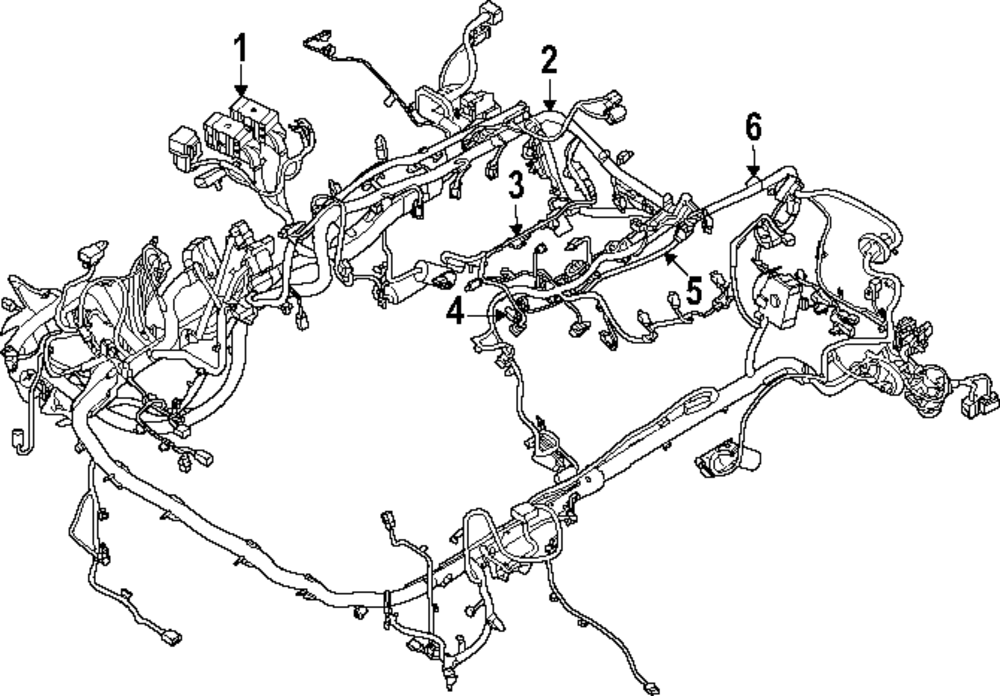 1
2
6
3
5
4