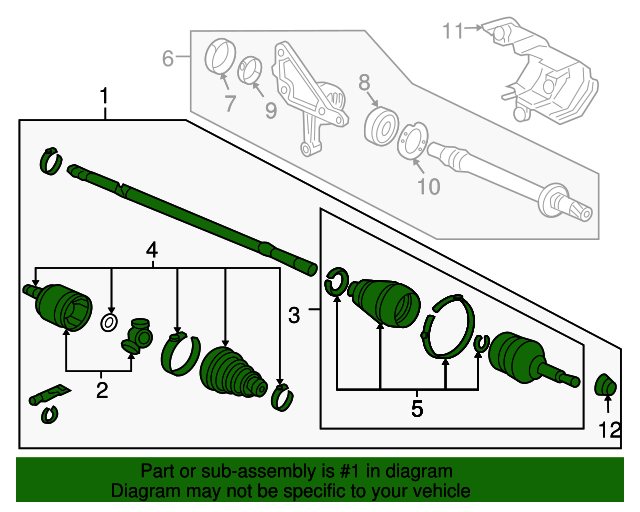 11
6
7
9
8
10
1
4
3
2
5
12
Part or sub-assembly is #1 in diagram
Diagram may not be specific to your vehicle