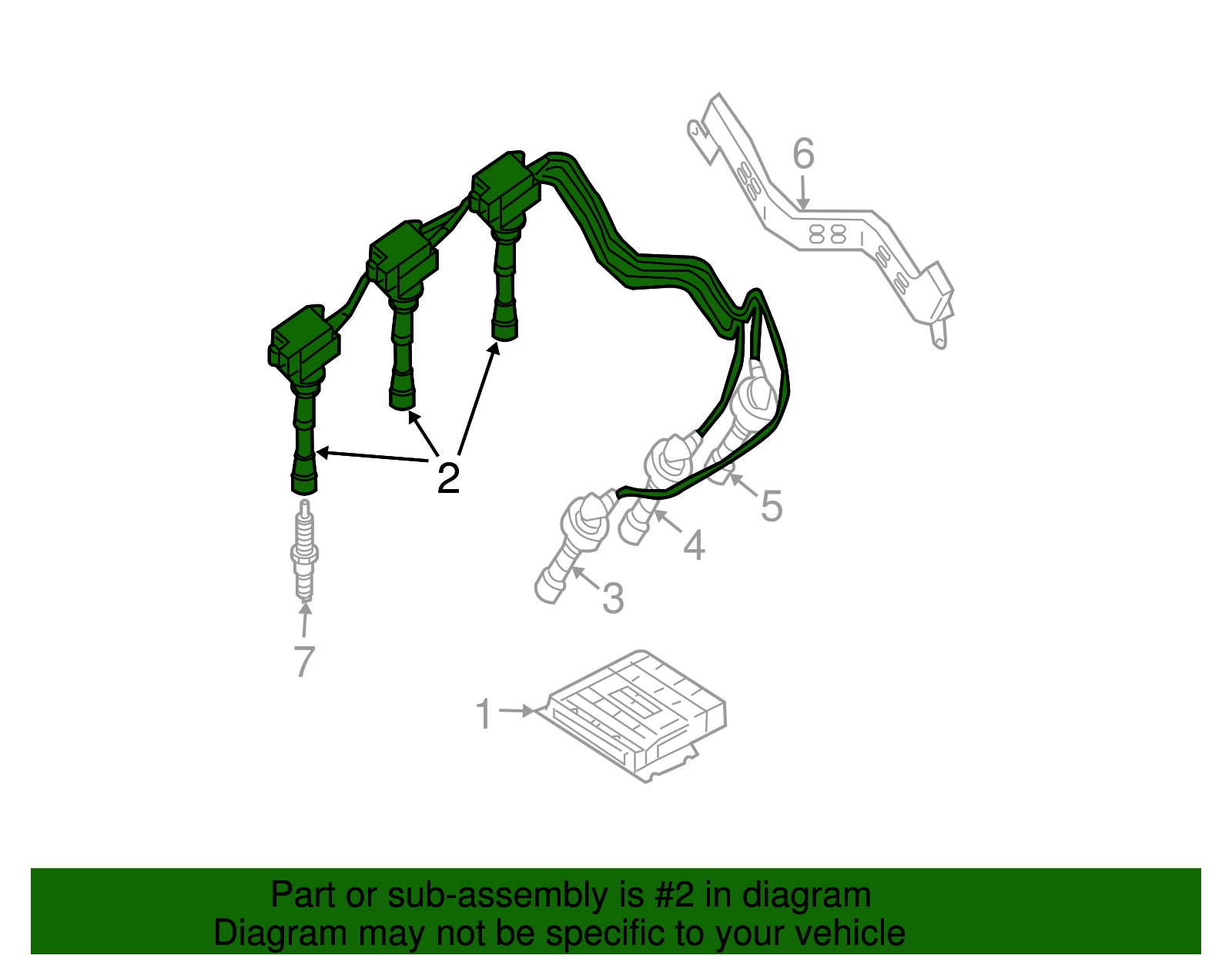 6

2

5

4

3

7

1

Part or sub-assembly is #2 in diagram
Diagram may not be specific to your vehicle