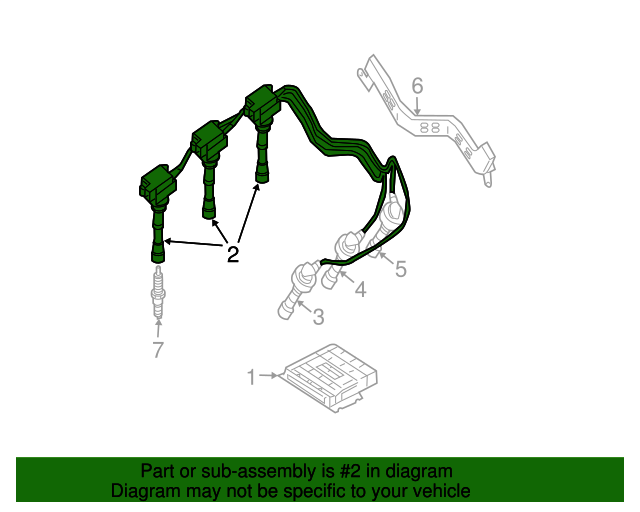 6
2
5
4
3
7
1
Part or sub-assembly is #2 in diagram
Diagram may not be specific to your vehicle