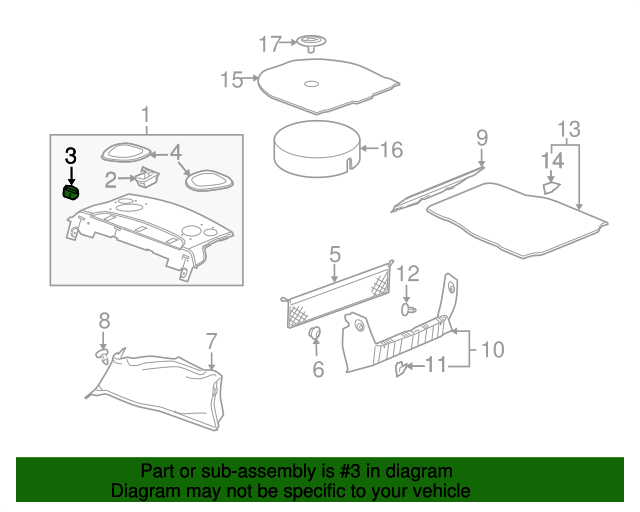 17
15
1
3
4
2
16
9
13
14
5
12
8
7
6
10
11

Part or sub-assembly is #3 in diagram
Diagram may not be specific to your vehicle