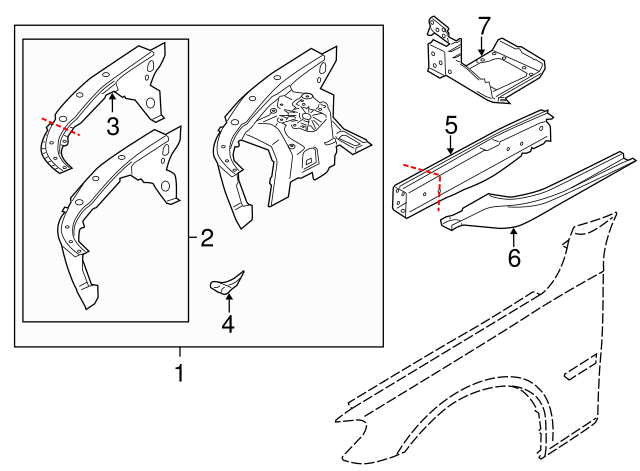 7
3
5
2
6
4
1