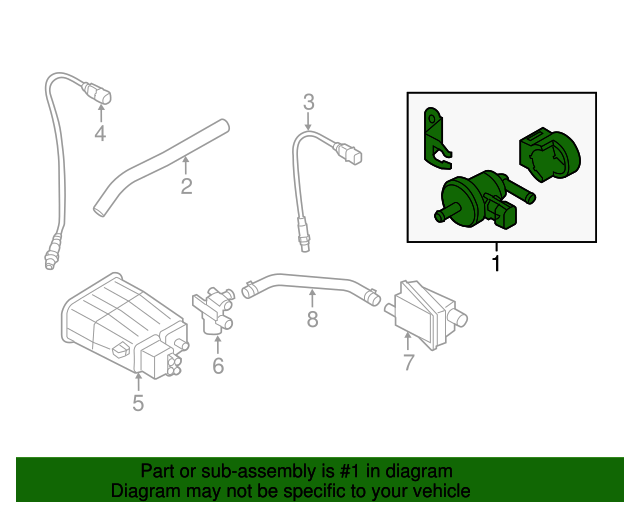 4

2

3

1

5

6

8

7

Part or sub-assembly is #1 in diagram
Diagram may not be specific to your vehicle