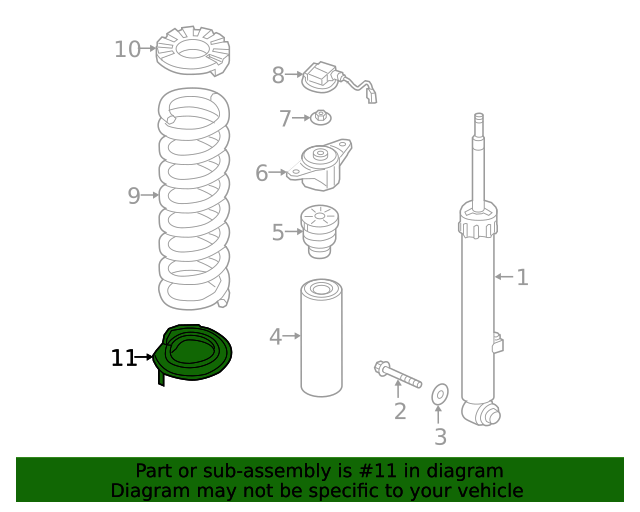 10
8
7
6
9
5
1
4
11
2
3

Part or sub-assembly is #11 in diagram
Diagram may not be specific to your vehicle