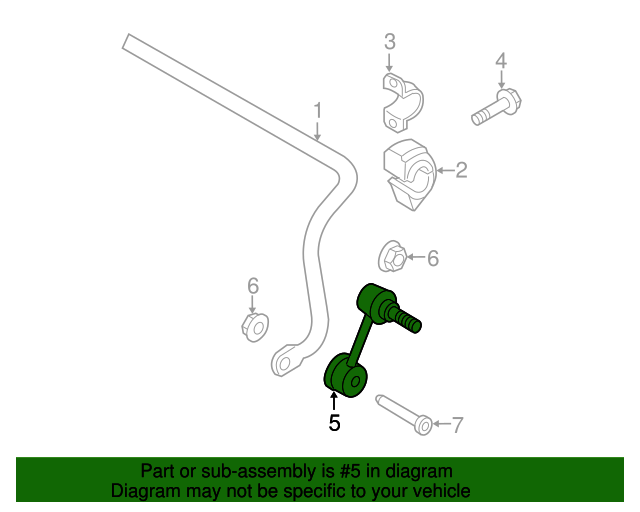 3
4
1
2
6
6
5
7

Part or sub-assembly is #5 in diagram
Diagram may not be specific to your vehicle