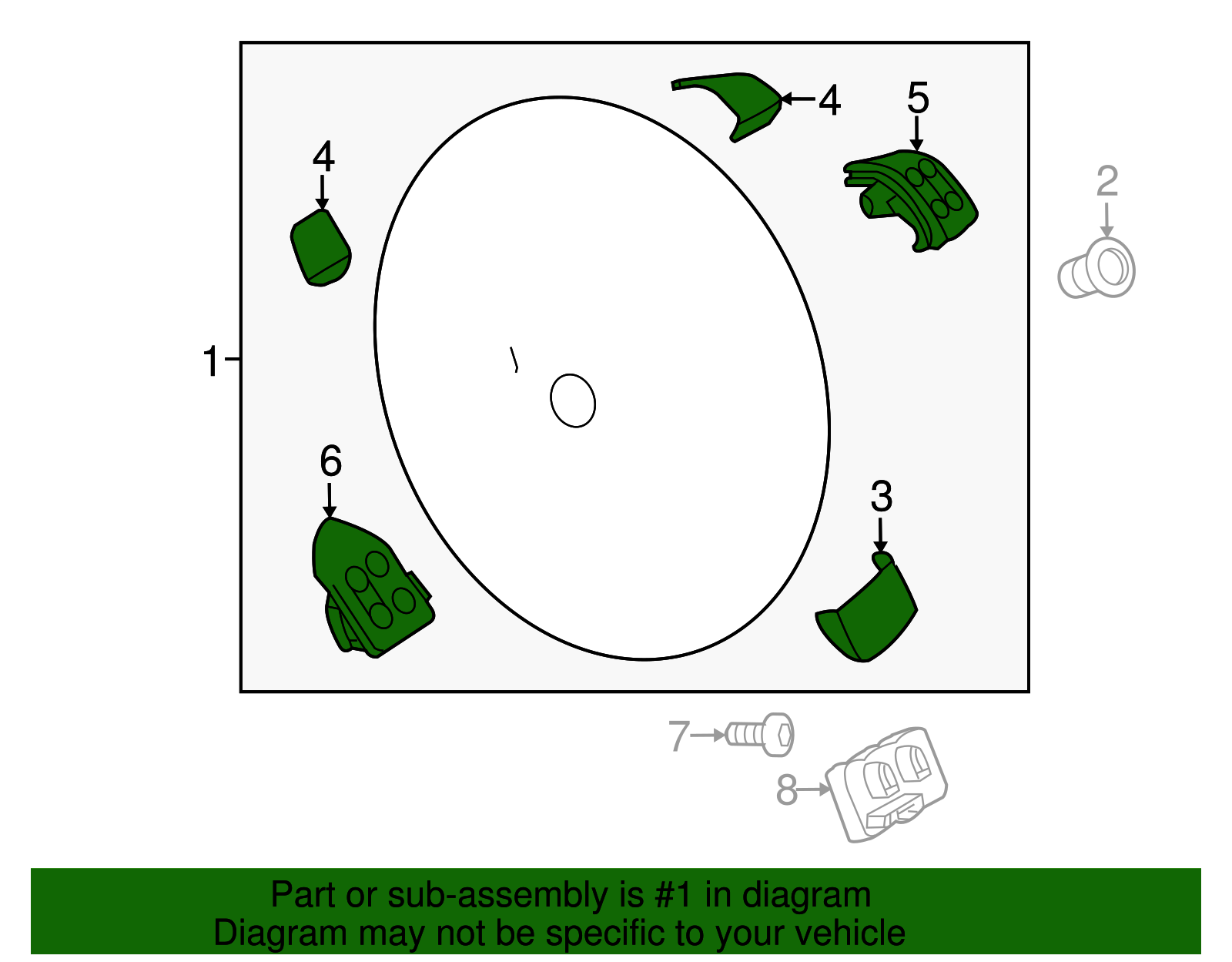 4
5
4
2
1
6
3
7
8
Part or sub-assembly is #1 in diagram
Diagram may not be specific to your vehicle