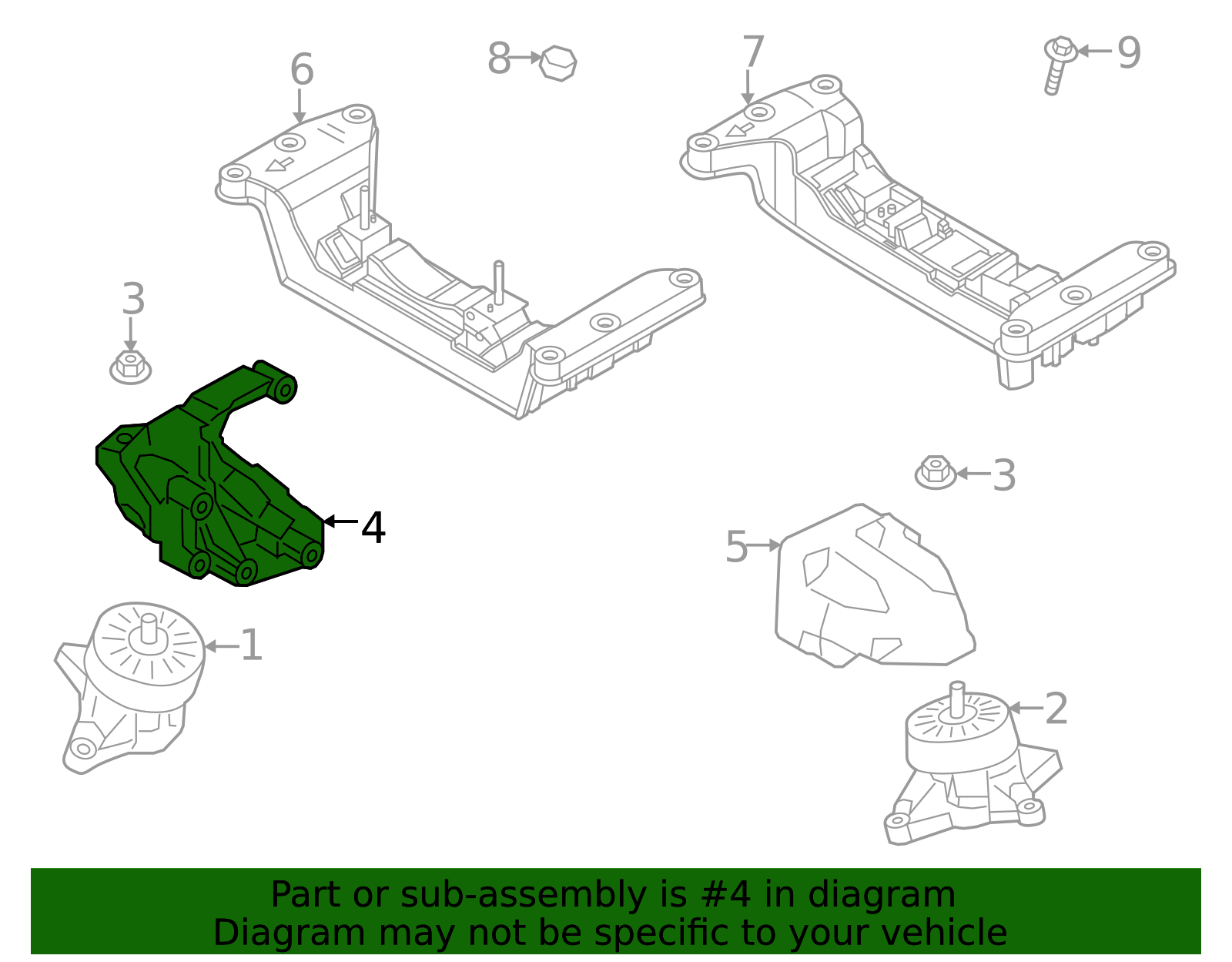 6

8

7

9

3

4

3

5

1

2

Part or sub-assembly is #4 in diagram
Diagram may not be specific to your vehicle