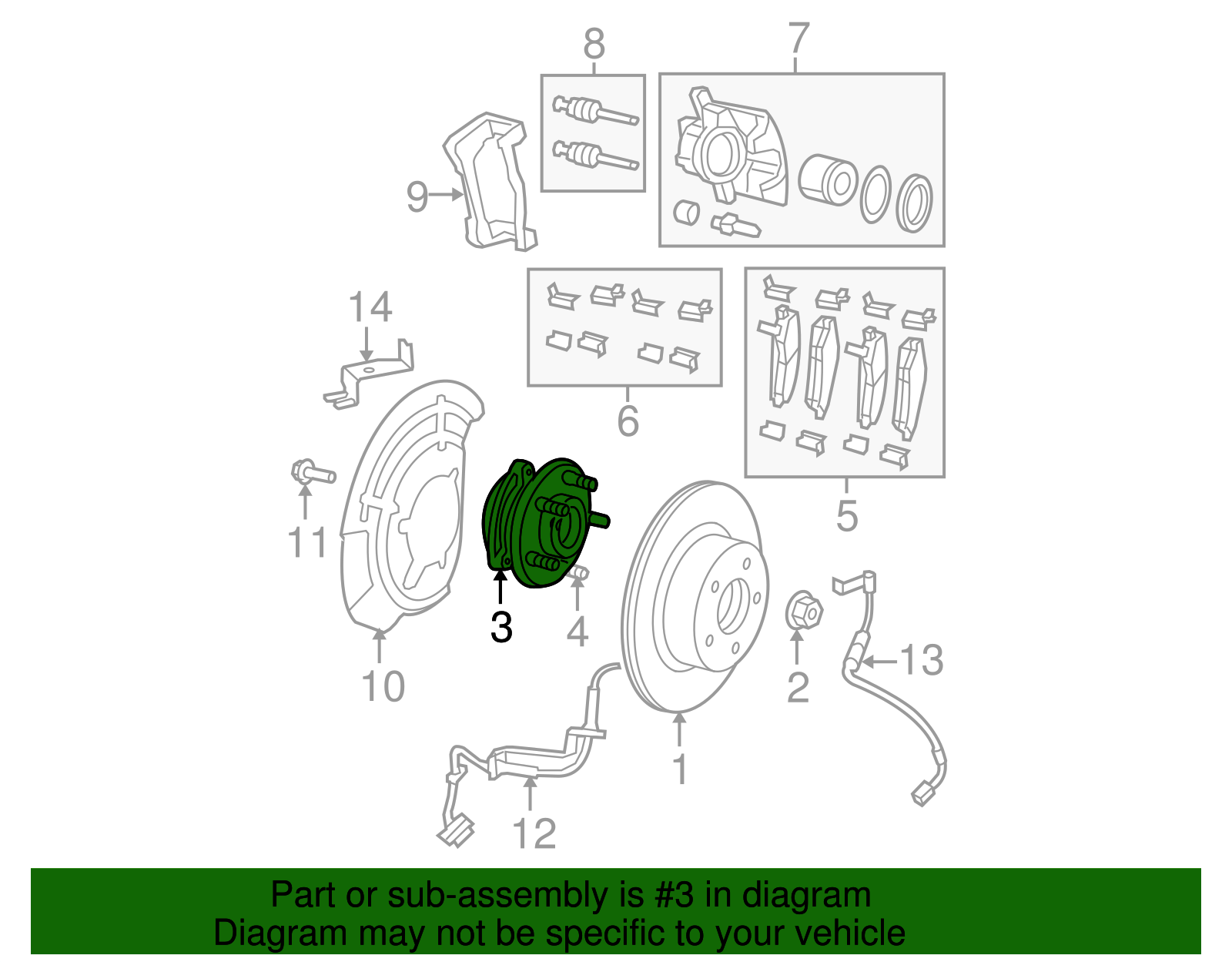 8
7
9
14
6
5
11
3
4
10
2
13
1
12

Part or sub-assembly is #3 in diagram
Diagram may not be specific to your vehicle