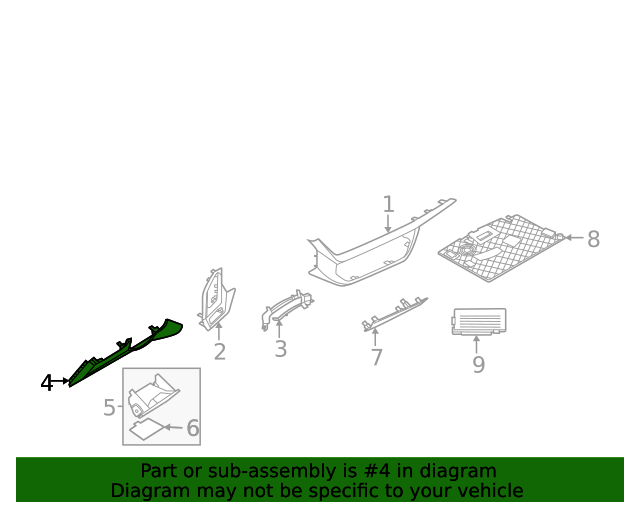 1
8
2
3
7
9
4
5
6
Part or sub-assembly is #4 in diagram
Diagram may not be specific to your vehicle