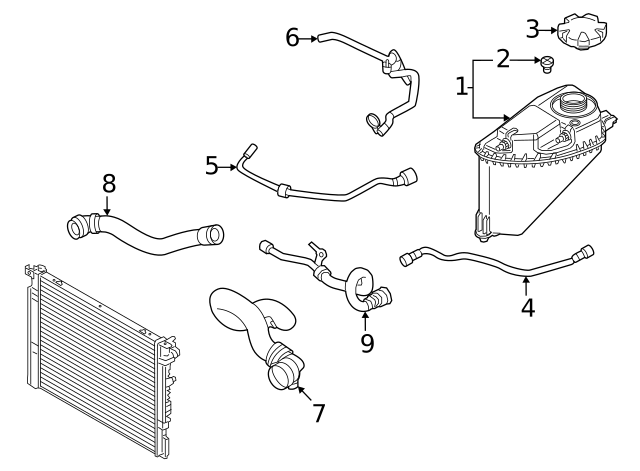 6
3
2
1
5
8
4
9
7