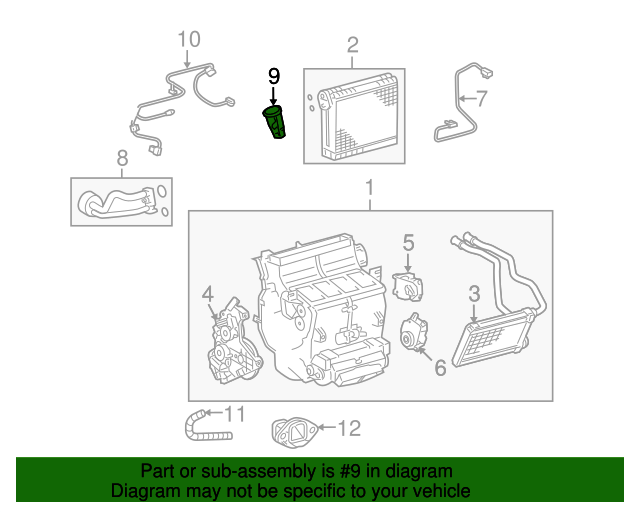 10
9
2
7
8
1
5
4
3
6
11
12

Part or sub-assembly is #9 in diagram
Diagram may not be specific to your vehicle