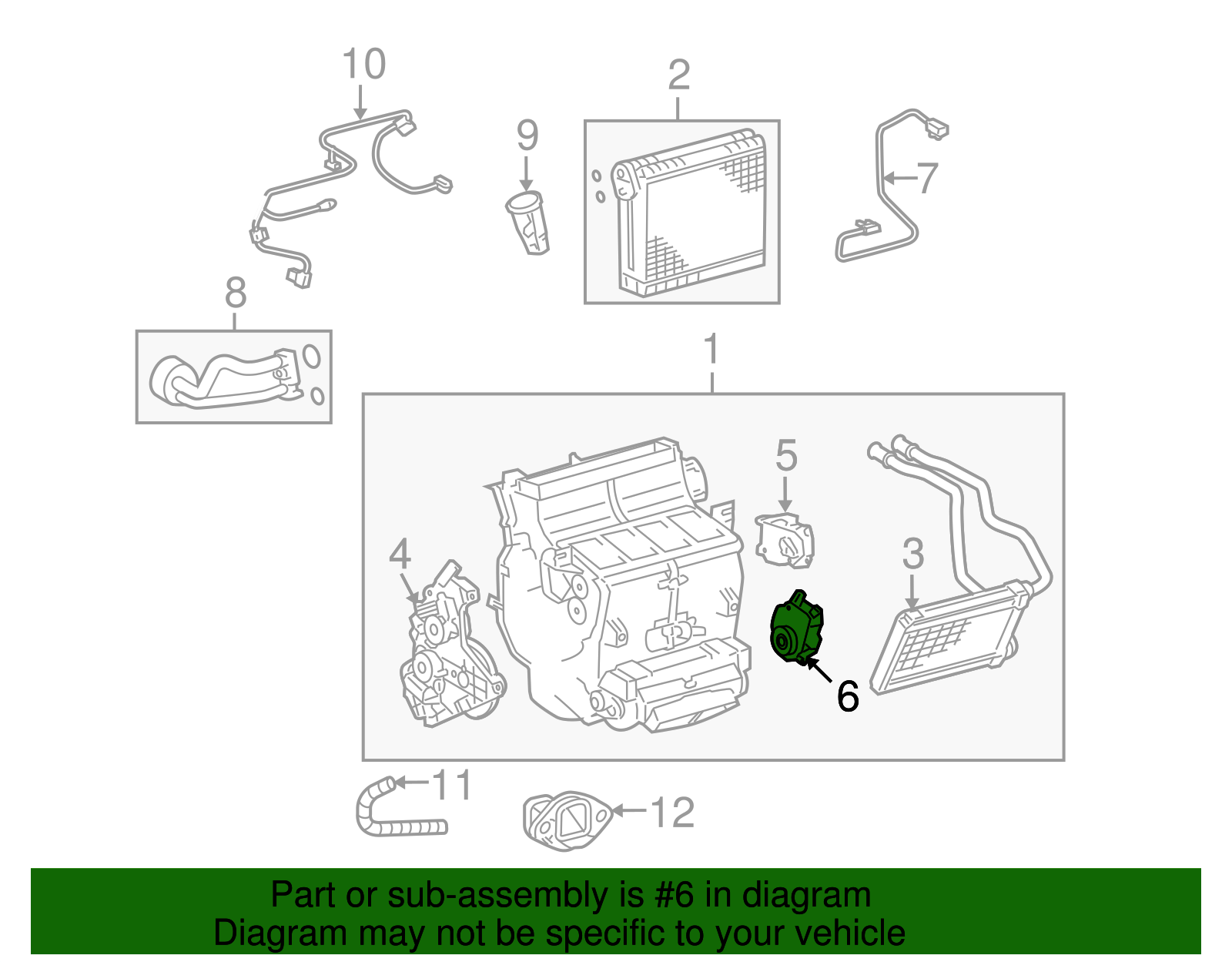 10
2
9
7
8
1
5
4
3
6
11
12

Part or sub-assembly is #6 in diagram
Diagram may not be specific to your vehicle