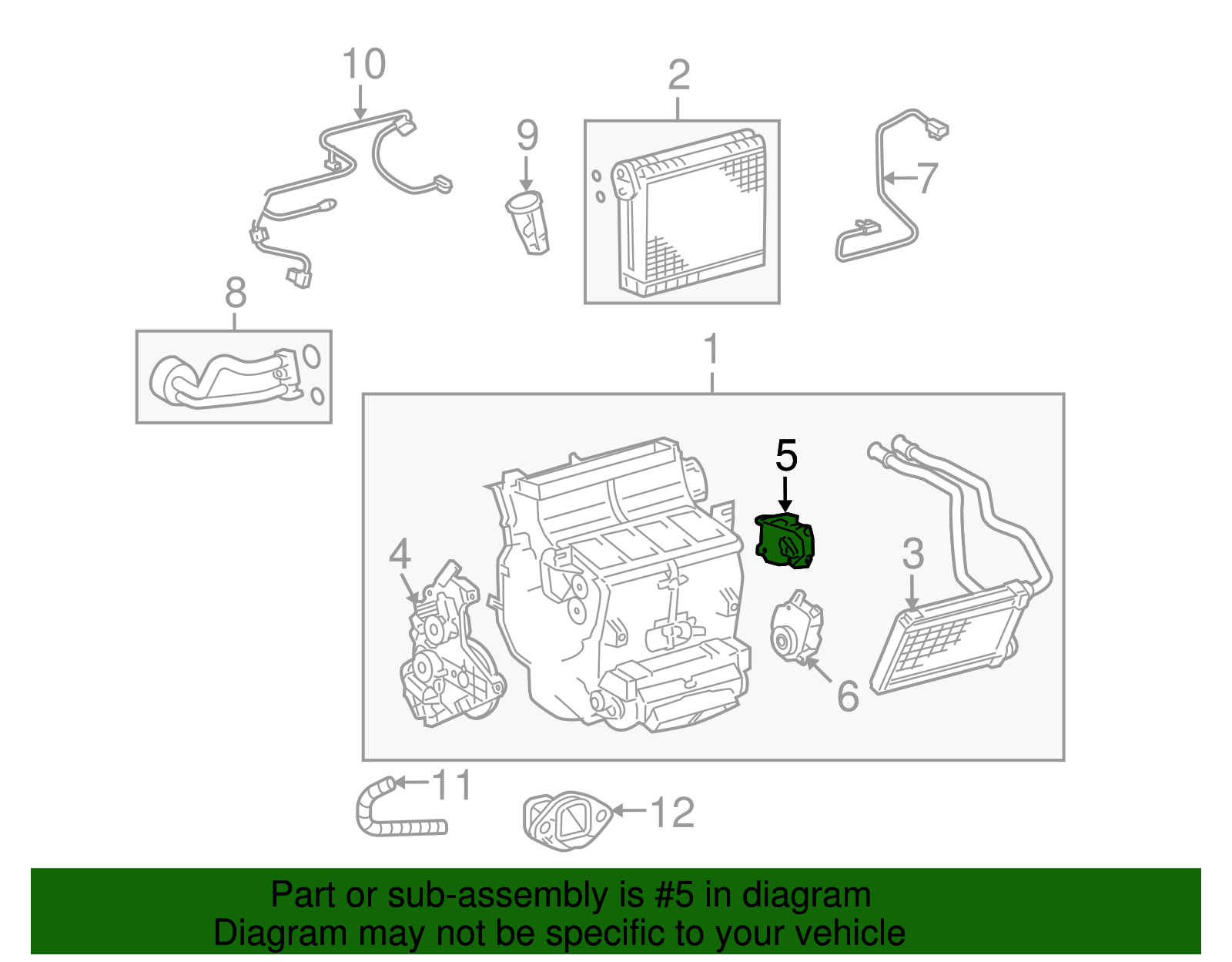 10
2
9
7
8
1
5
4
3
6
11
12

Part or sub-assembly is #5 in diagram
Diagram may not be specific to your vehicle