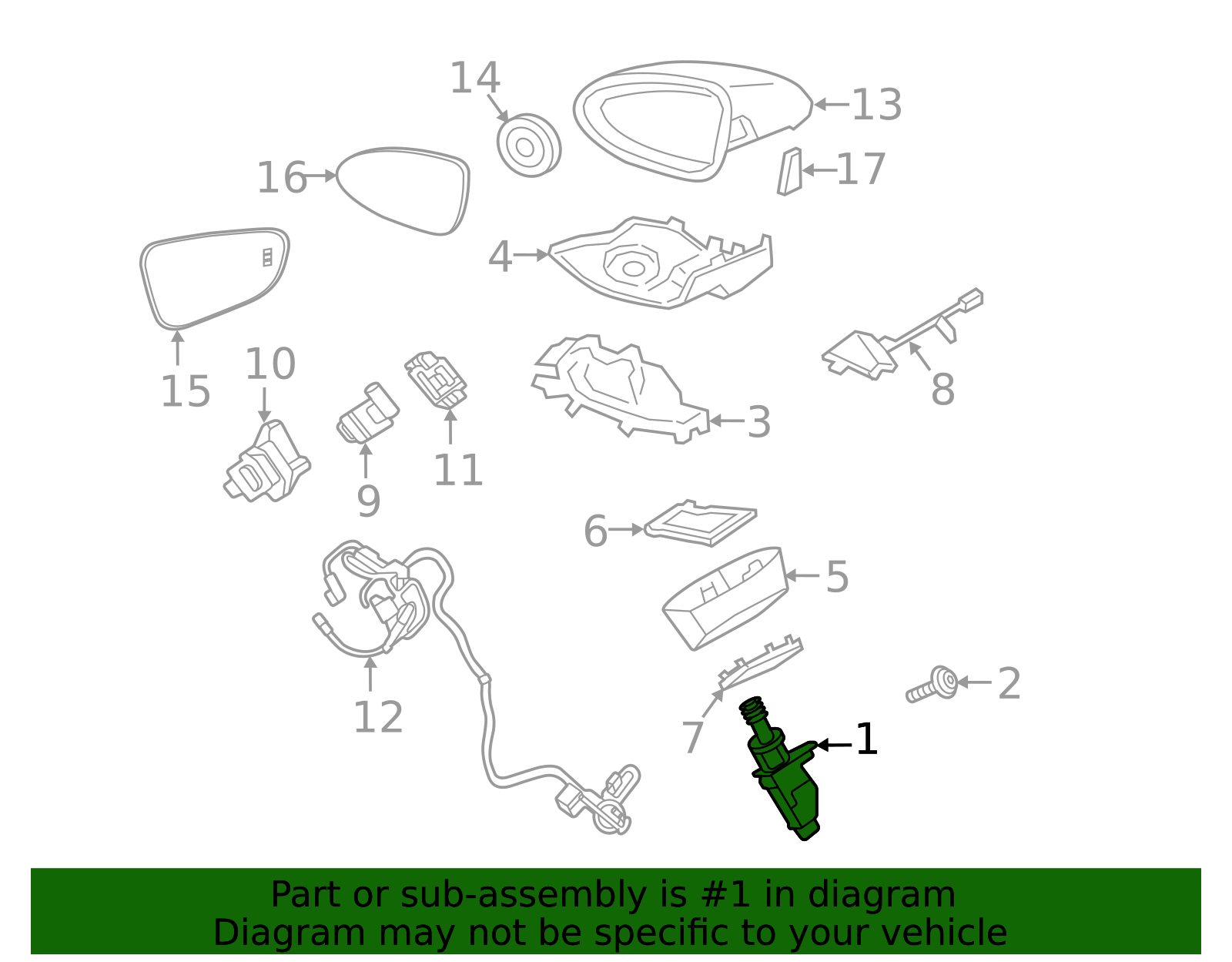 14
13
16
17
4
15
10
8
3
9
11
6
5
12
2
7
1

Part or sub-assembly is #1 in diagram
Diagram may not be specific to your vehicle