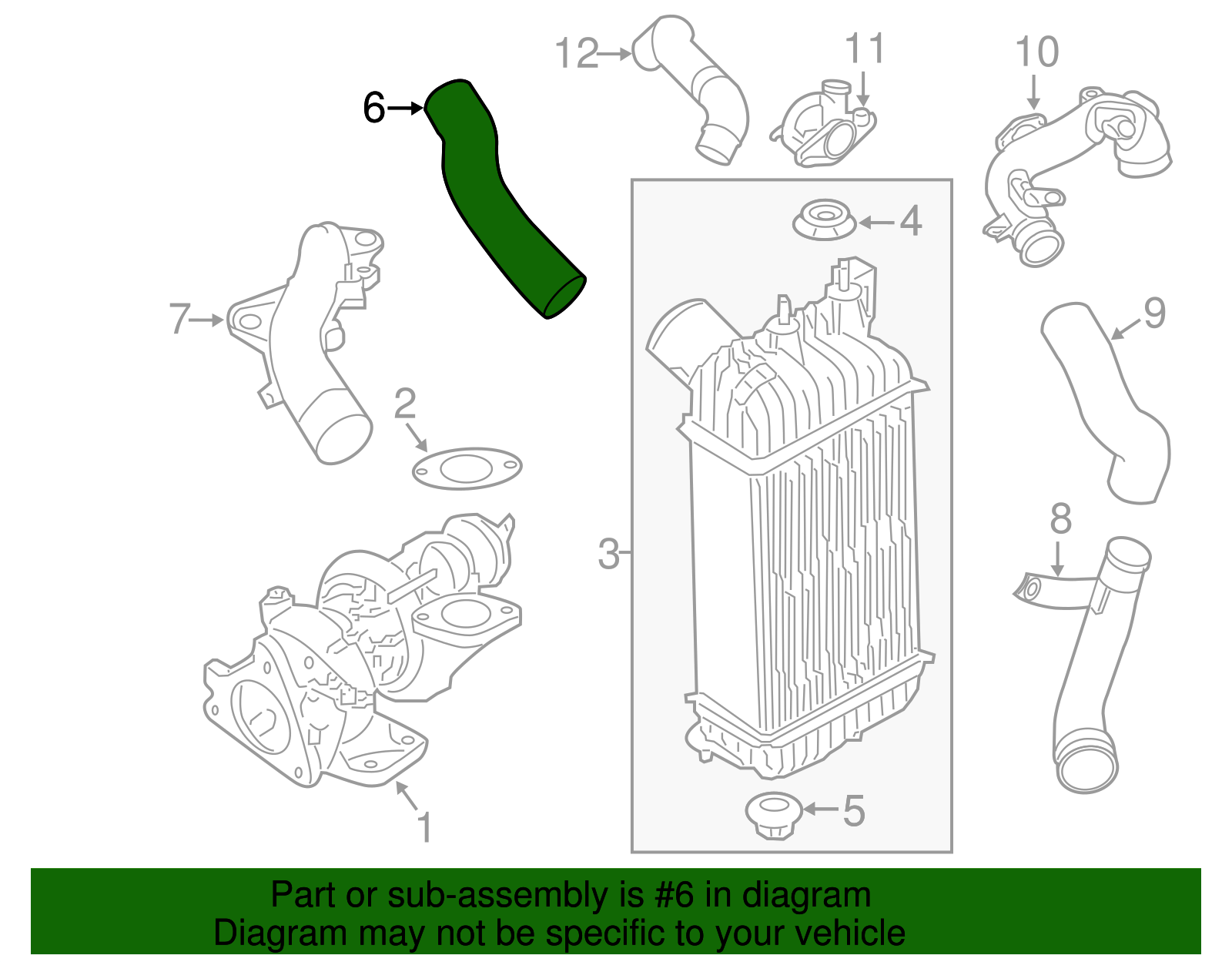 12
11
10
6
4
7
9
2
8
3
5
1

Part or sub-assembly is #6 in diagram
Diagram may not be specific to your vehicle