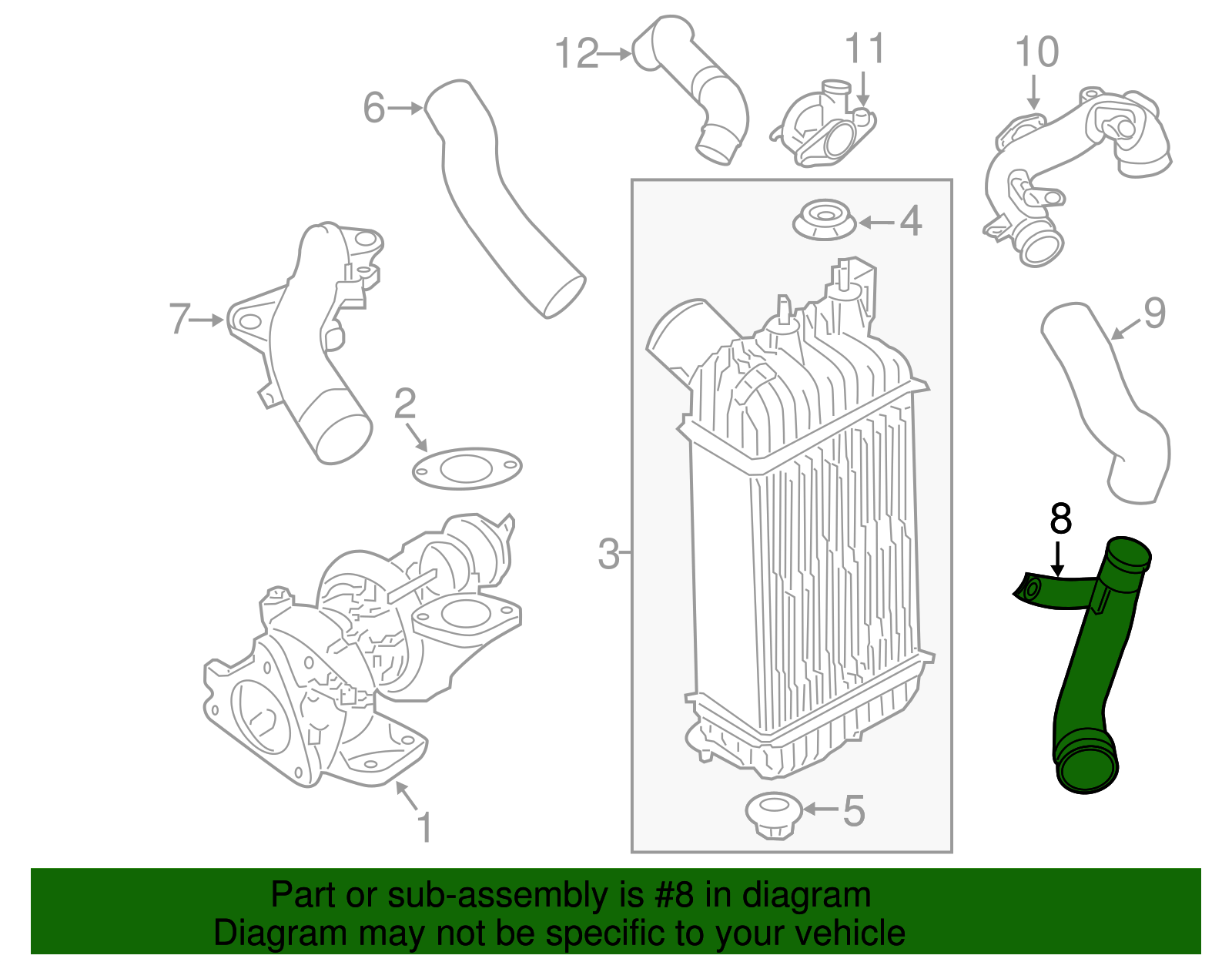 12
11
10
6
4
7
9
2
8
3
1
5

Part or sub-assembly is #8 in diagram
Diagram may not be specific to your vehicle