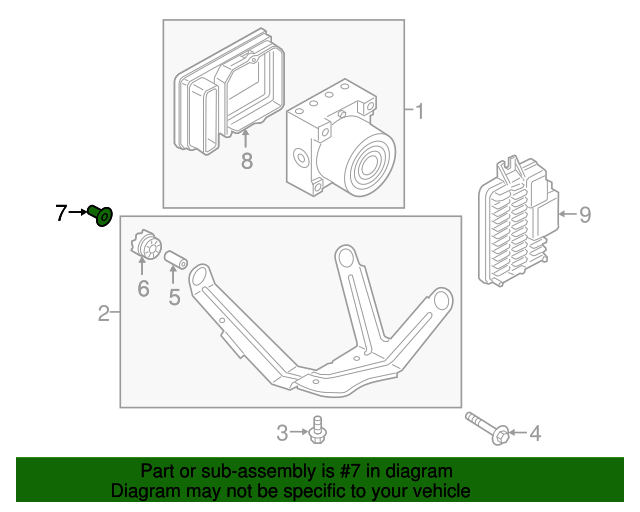 1
8
7
9
6
5
2
3
4

Part or sub-assembly is #7 in diagram
Diagram may not be specific to your vehicle