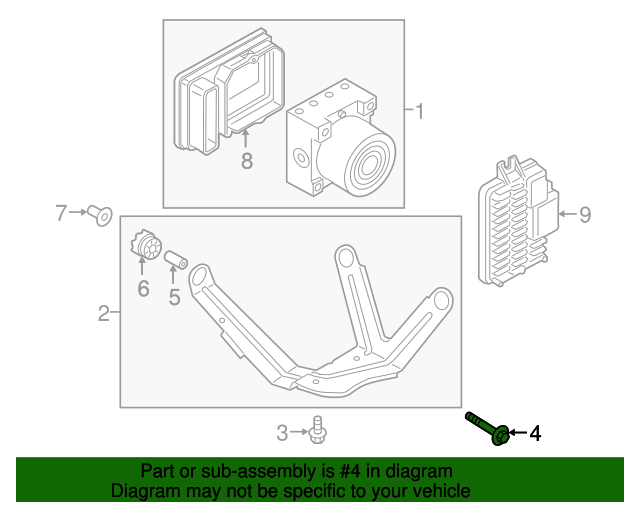 1
8
7
9
6
5
2
3
4
Part or sub-assembly is #4 in diagram
Diagram may not be specific to your vehicle