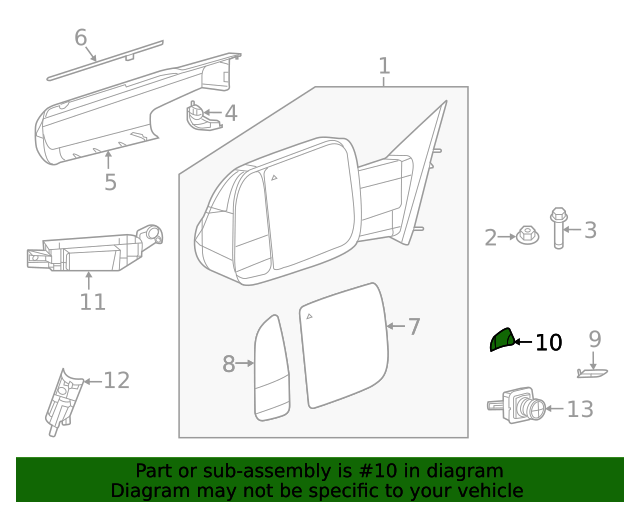 6
1
4
5
2
3
11
7
10
9
8
12
13

Part or sub-assembly is #10 in diagram
Diagram may not be specific to your vehicle