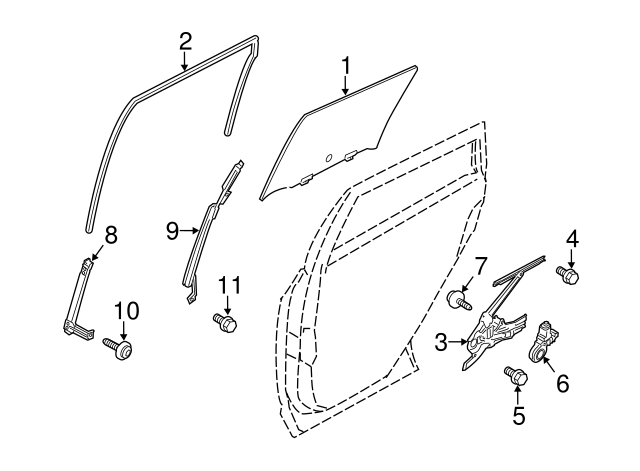 2
1
8
9
4
7
11
10
3
6
5