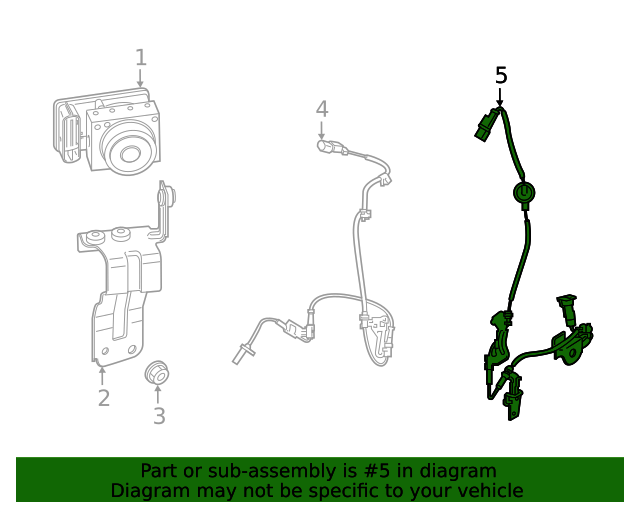 1

4

5

2

3

Part or sub-assembly is #5 in diagram
Diagram may not be specific to your vehicle