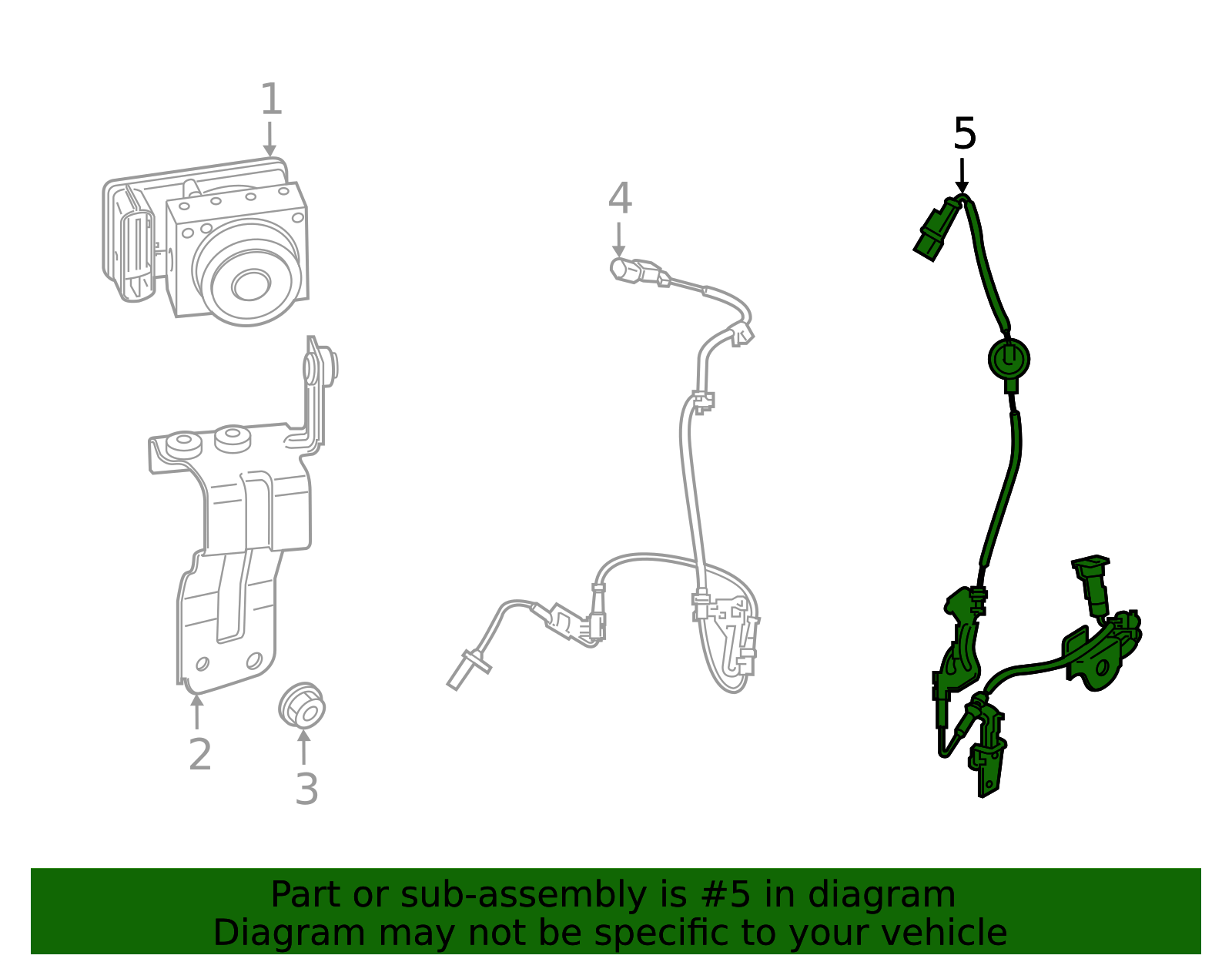 1
4
5
2
3

Part or sub-assembly is #5 in diagram
Diagram may not be specific to your vehicle