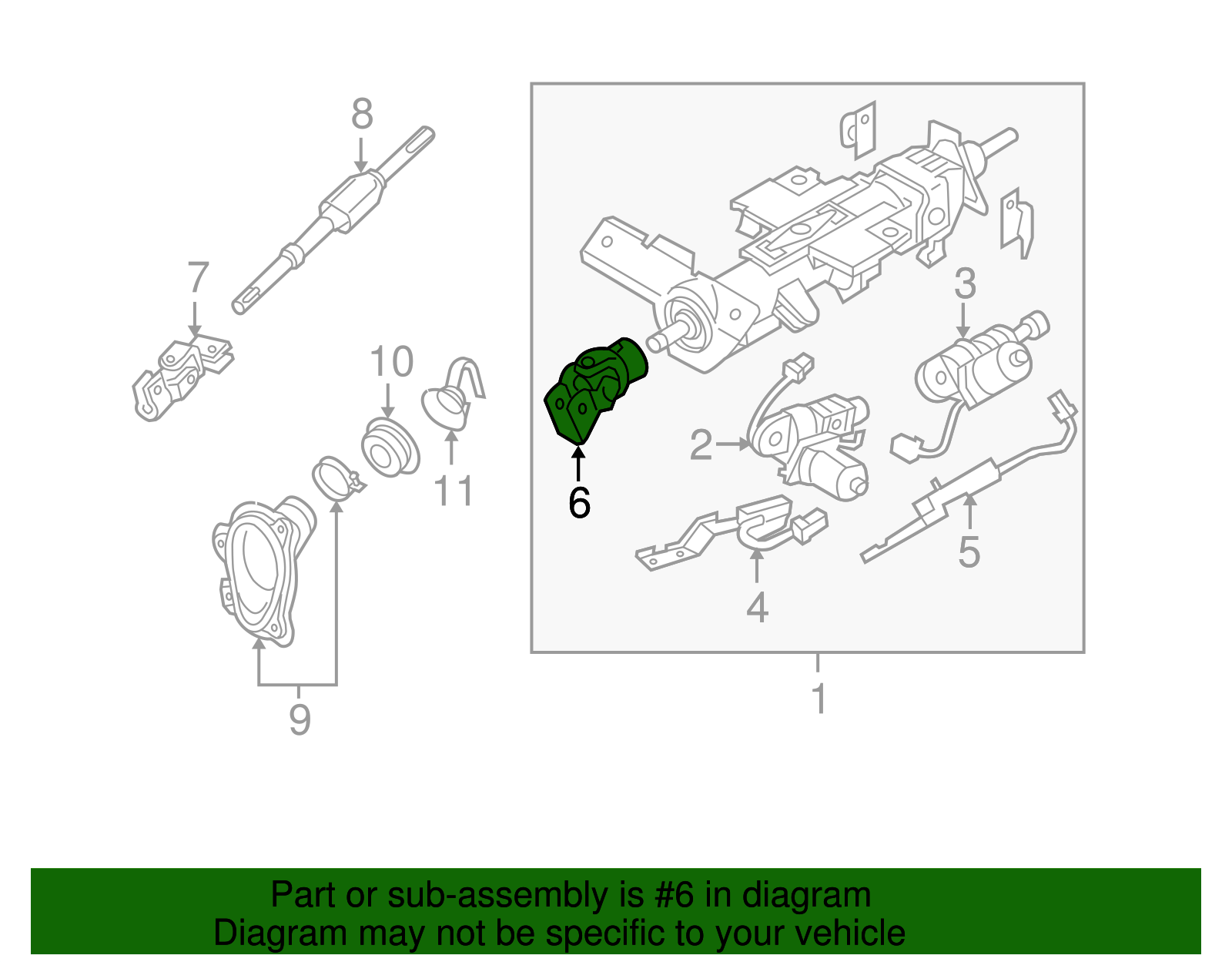 8

7

10

11

9

3

2

6

4

5

1

Part or sub-assembly is #6 in diagram
Diagram may not be specific to your vehicle