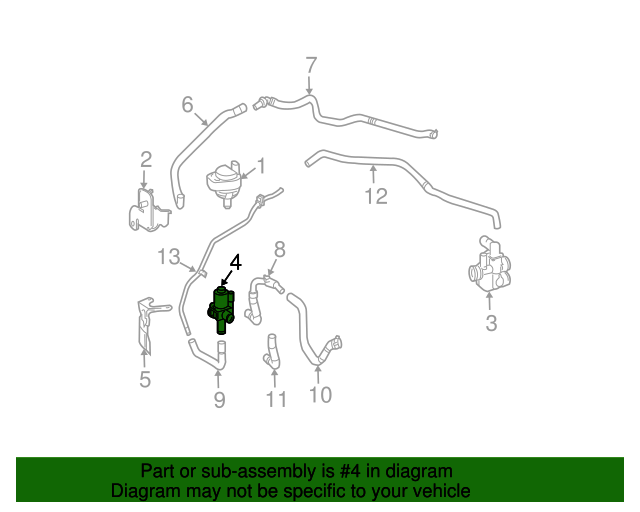 7
6
2
1
12
13
4
8
3
5
9
11
10

Part or sub-assembly is #4 in diagram
Diagram may not be specific to your vehicle