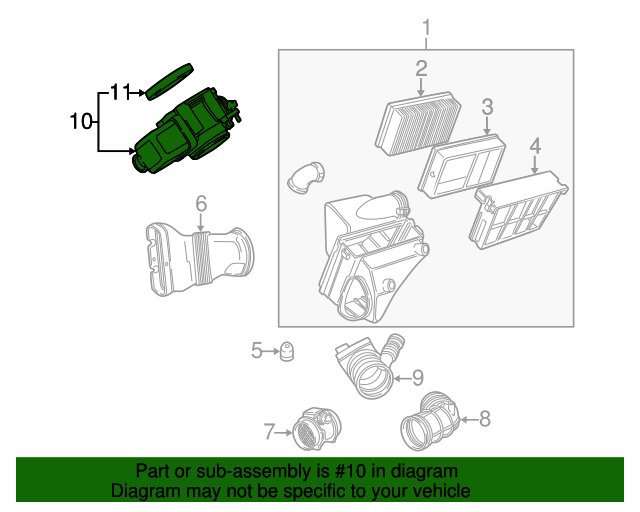 1
2
3
4
11
10
6
5
9
7
8

Part or sub-assembly is #10 in diagram
Diagram may not be specific to your vehicle