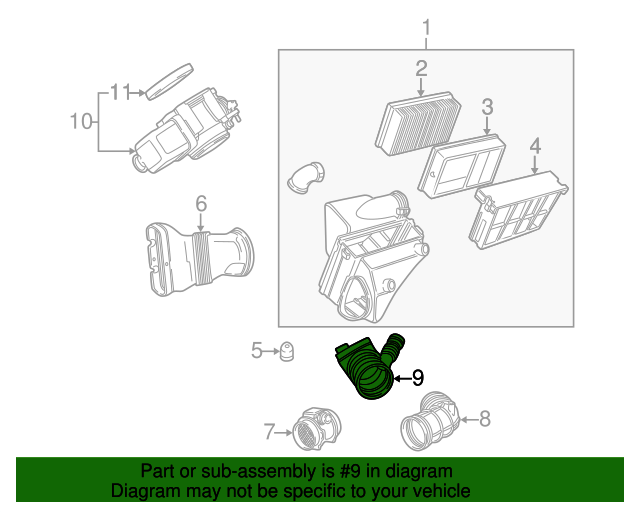 1
2
3
4
11
10
6
5
9
7
8

Part or sub-assembly is #9 in diagram
Diagram may not be specific to your vehicle