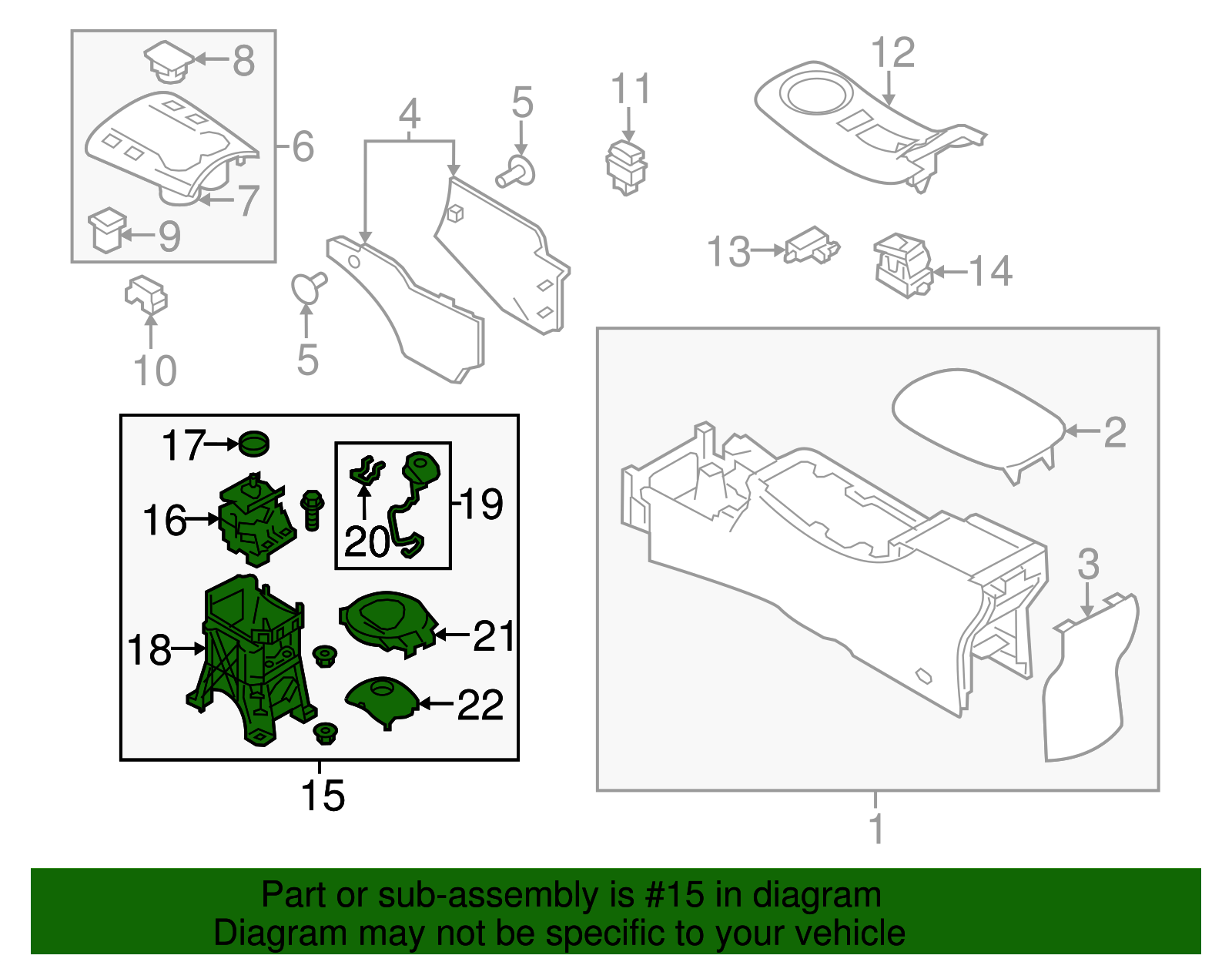 8
6
7
9
10
4
5
5
11
12
13
14
17
16
19
20
18
21
22
15
2
3
1

Part or sub-assembly is #15 in diagram
Diagram may not be specific to your vehicle