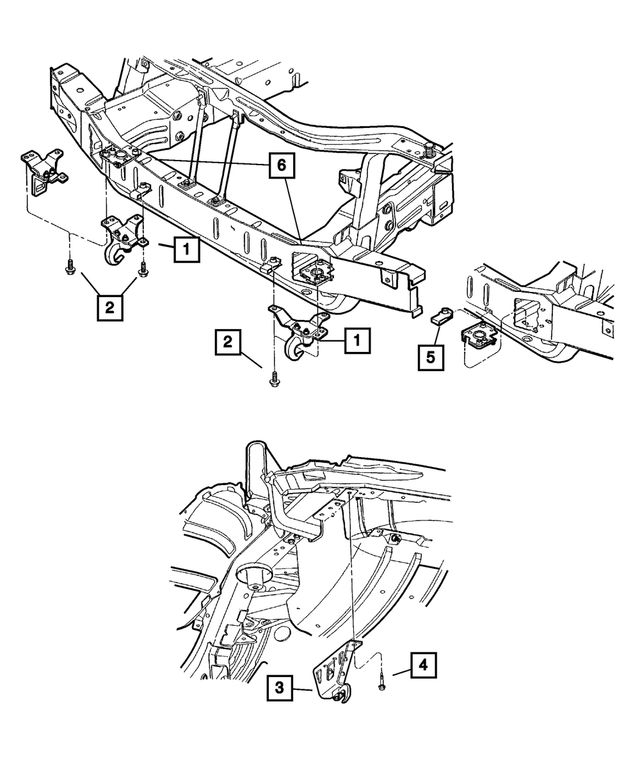 6
1
2
2
1
5
3
4