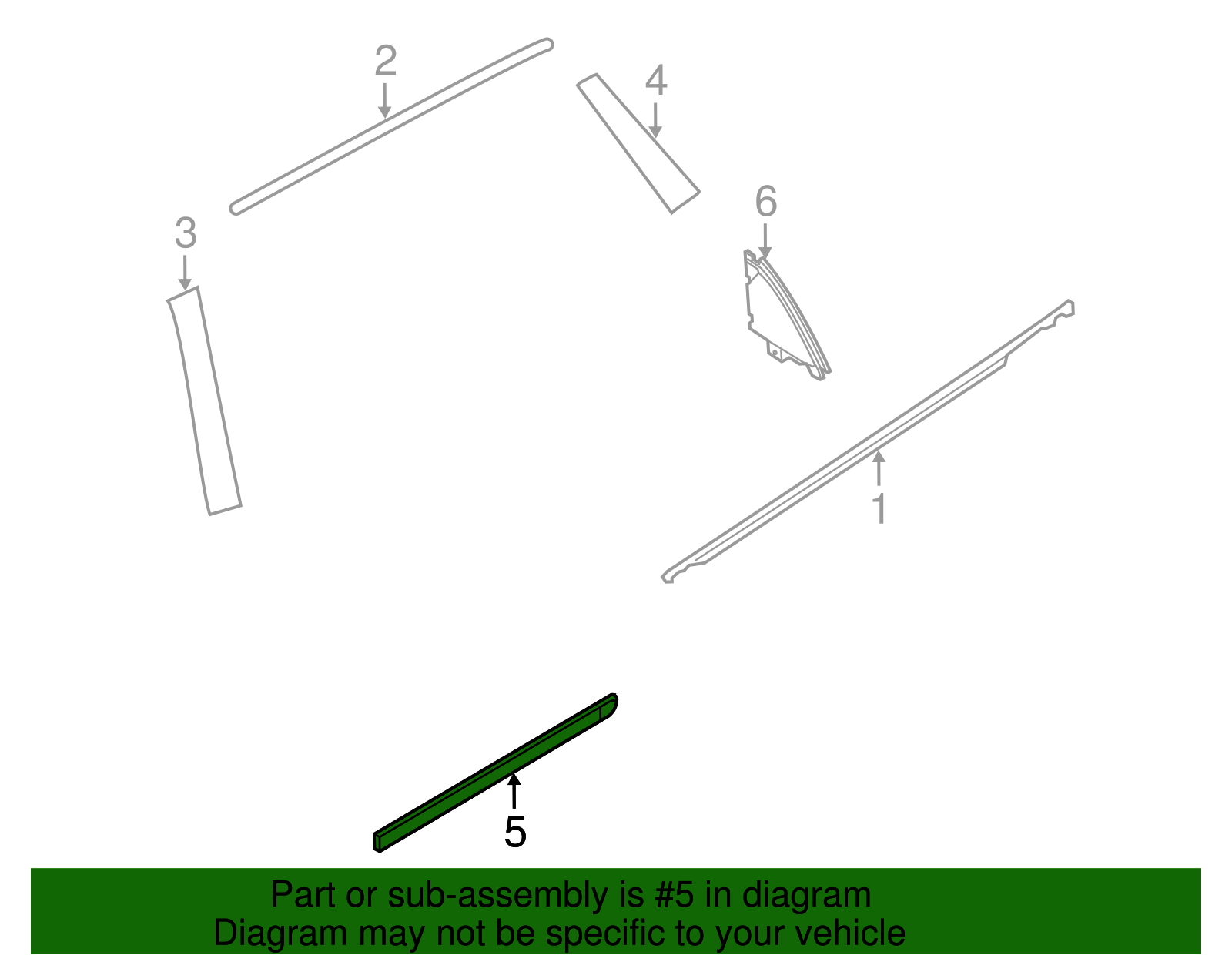 2
4
6
3
1
5
Part or sub-assembly is #5 in diagram
Diagram may not be specific to your vehicle