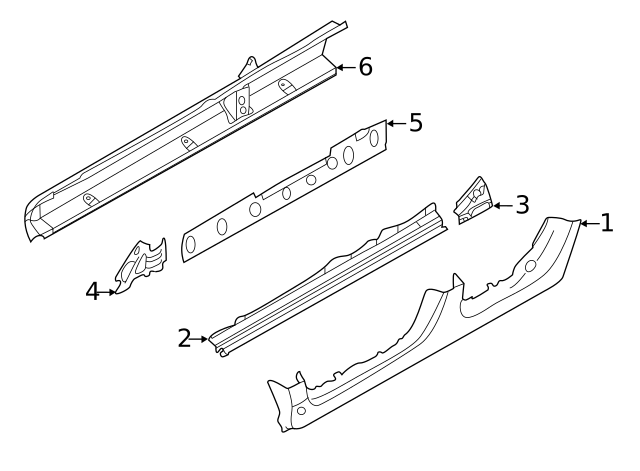 6
5
3
1
4
2