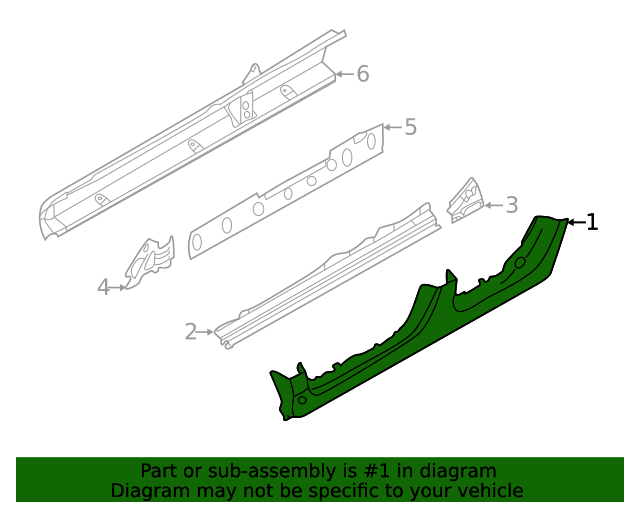 6
5
3
1
4
2

Part or sub-assembly is #1 in diagram
Diagram may not be specific to your vehicle