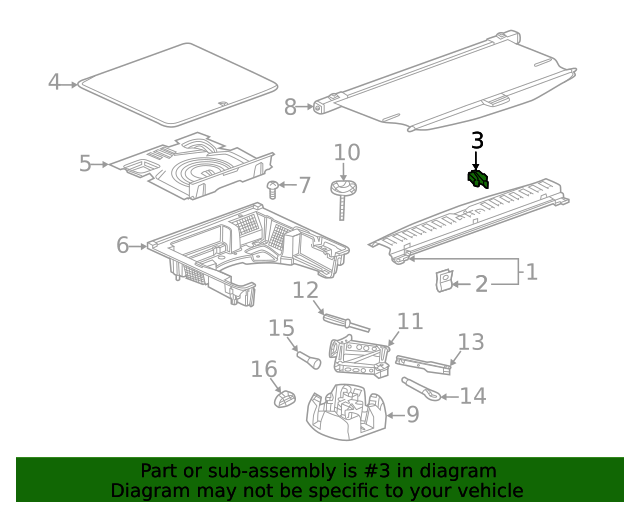 4
8
3
5
10
7
6
1
2
12
11
15
13
16
14
9

Part or sub-assembly is #3 in diagram
Diagram may not be specific to your vehicle