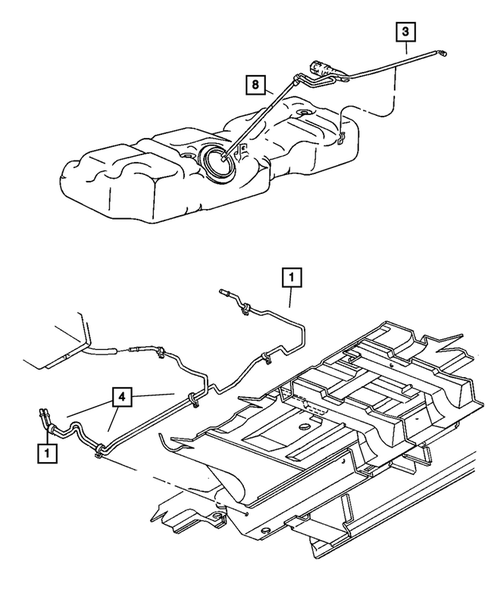 3
8
1
4
1