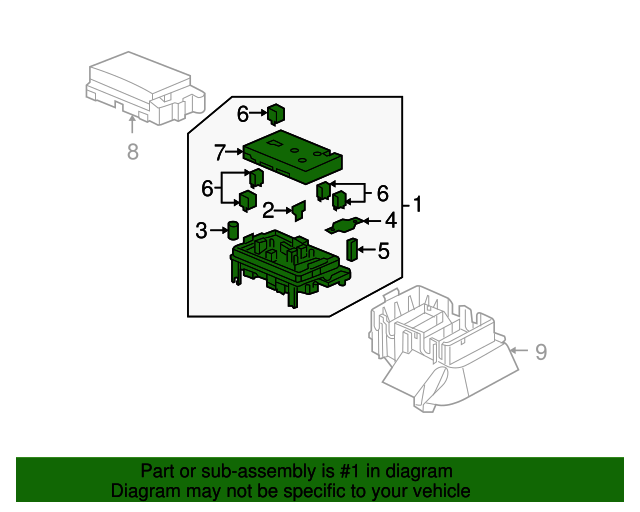 8

6

7

6

6

1

2

4

3

5

9

Part or sub-assembly is #1 in diagram
Diagram may not be specific to your vehicle