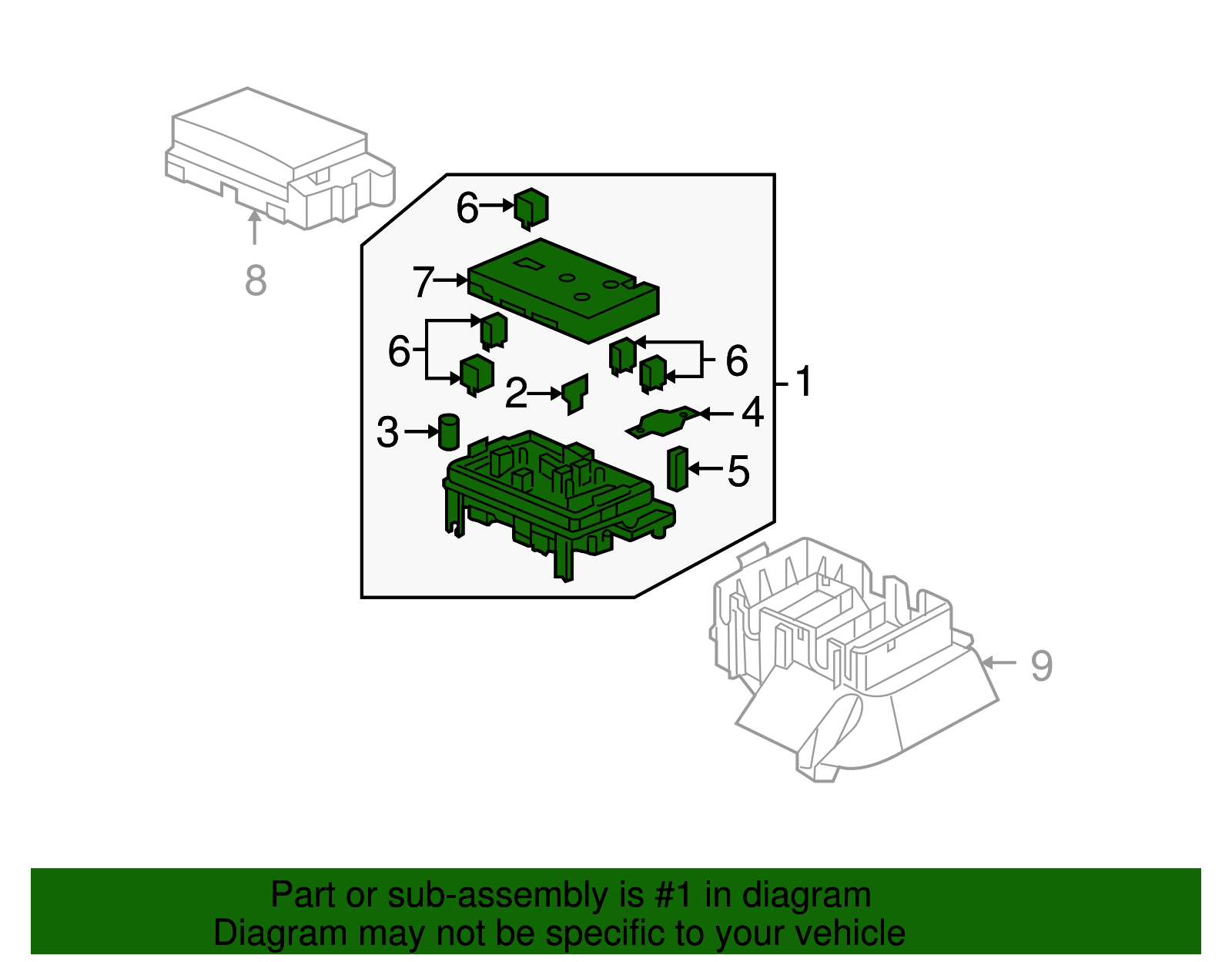 8

6

7

6

6

1

2

4

3

5

9

Part or sub-assembly is #1 in diagram
Diagram may not be specific to your vehicle