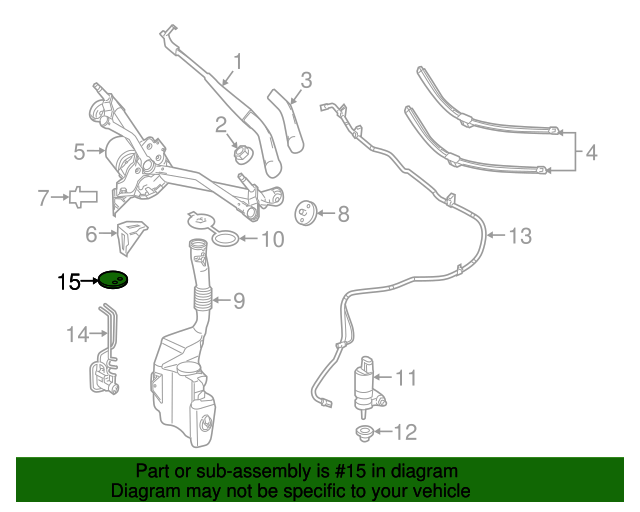 1
3
2
4
5
7
8
6
10
13
15
9
14
11
12

Part or sub-assembly is #15 in diagram
Diagram may not be specific to your vehicle