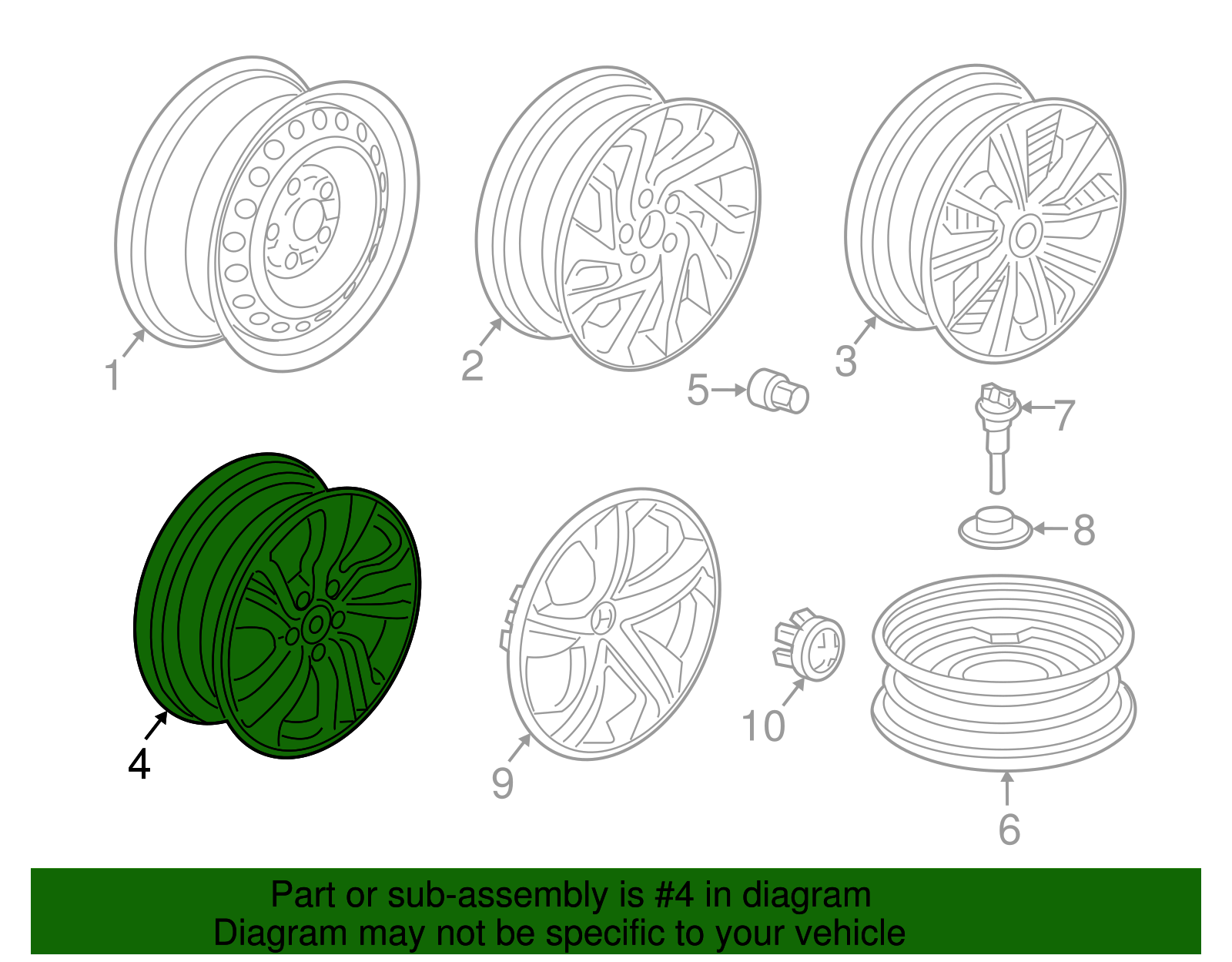 1

2

3

5

7

8

4

9

10

6

Part or sub-assembly is #4 in diagram
Diagram may not be specific to your vehicle