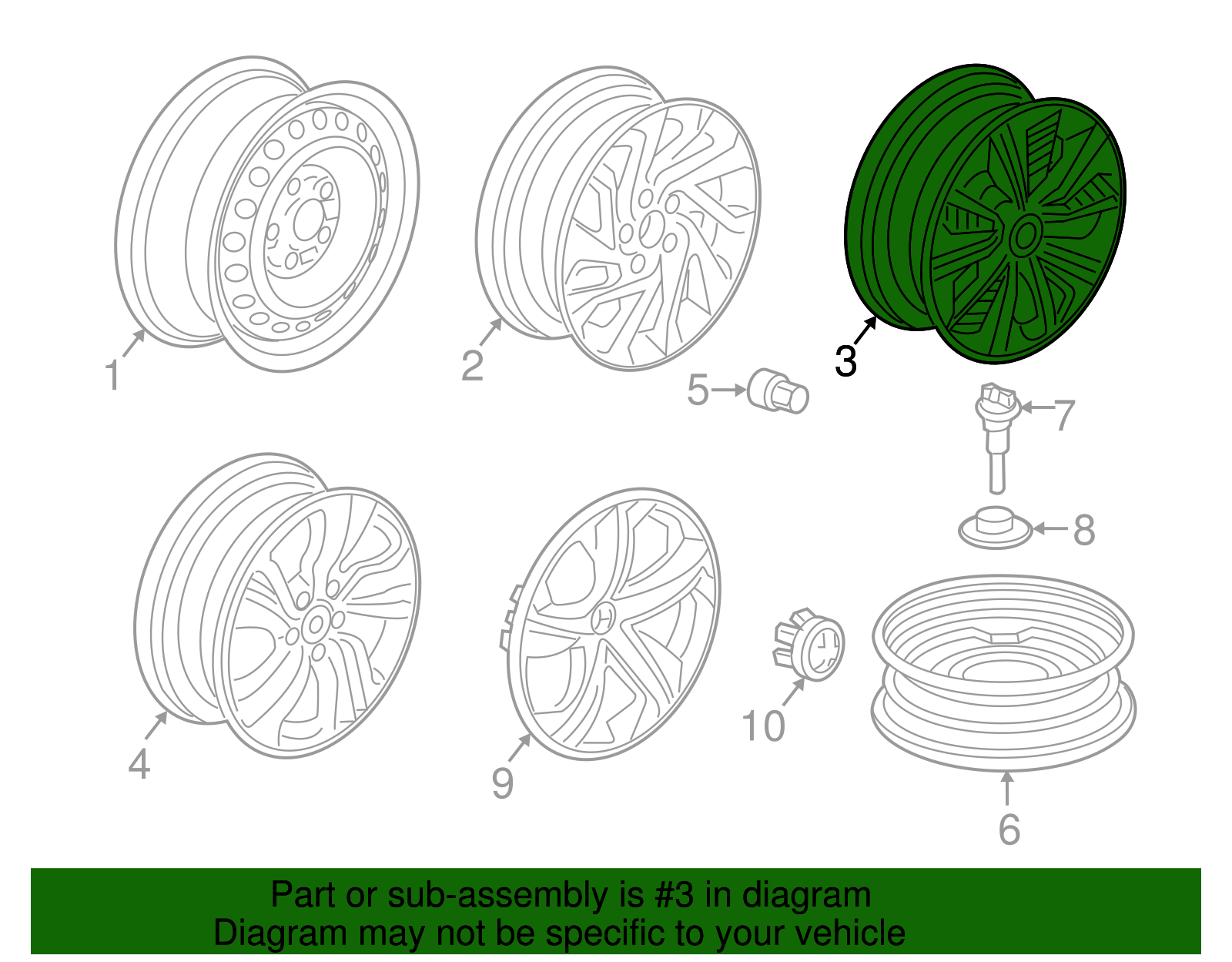 1
2
3
5
7
8
4
9
10
6

Part or sub-assembly is #3 in diagram
Diagram may not be specific to your vehicle