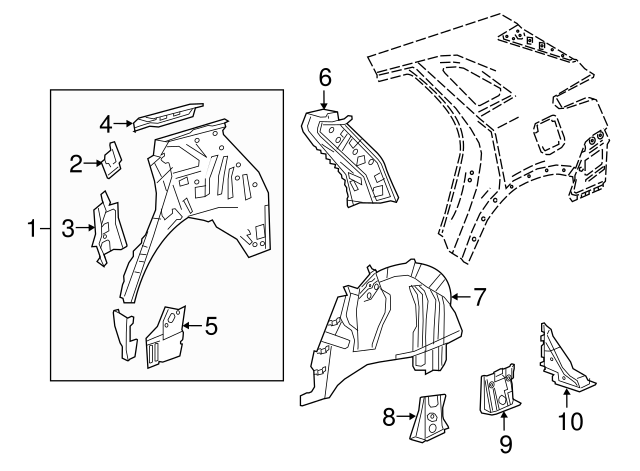 6
4
2
1
3
5
7
8
9
10