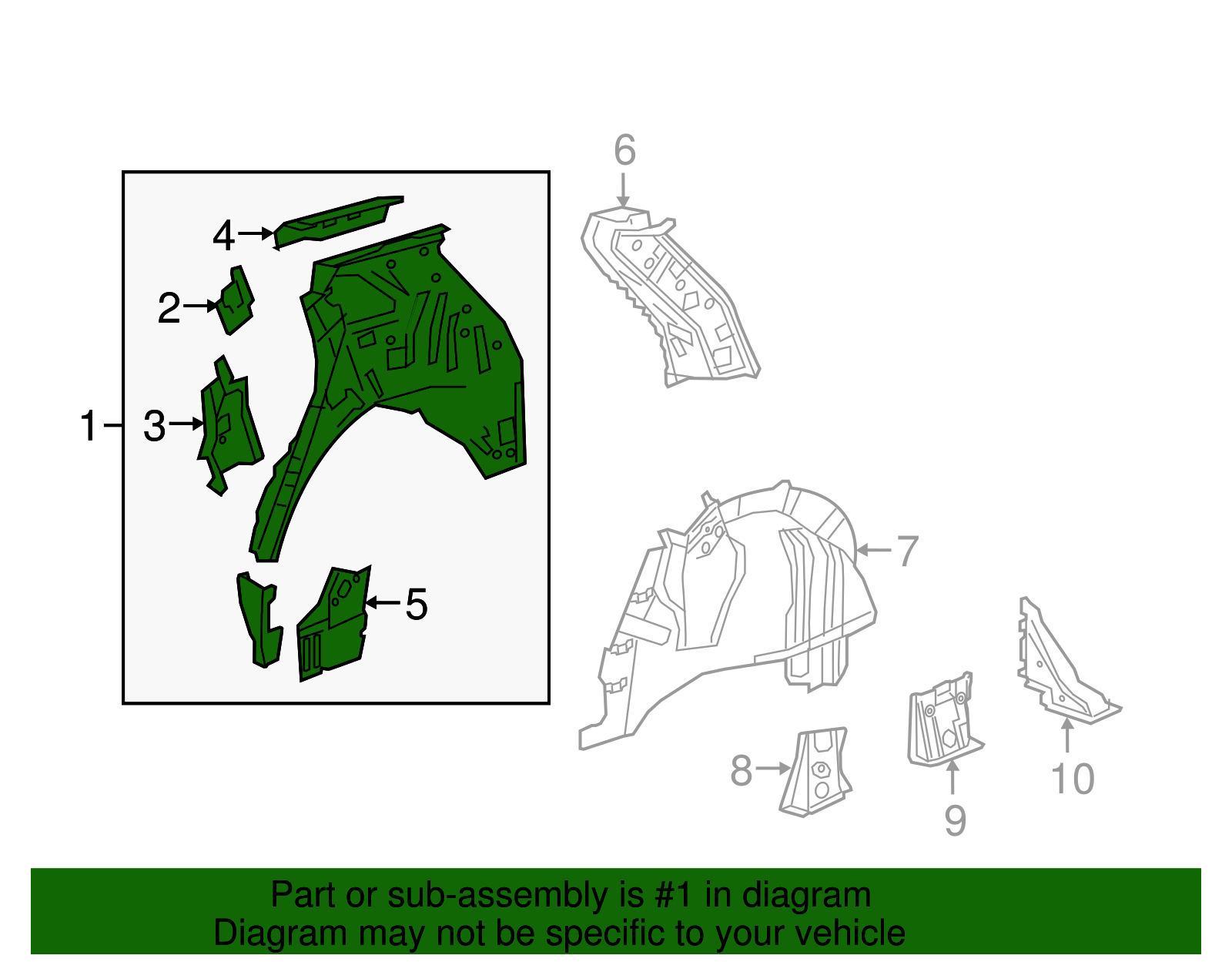 6

4

2

1

3

5

7

8

9

10

Part or sub-assembly is #1 in diagram
Diagram may not be specific to your vehicle