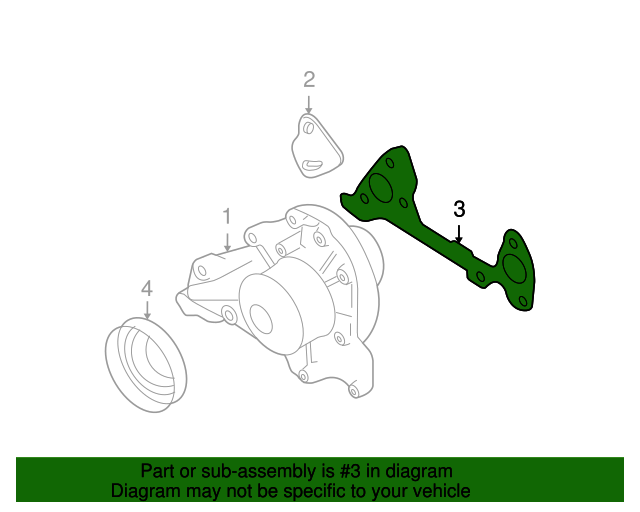 2

3

1

4

Part or sub-assembly is #3 in diagram
Diagram may not be specific to your vehicle