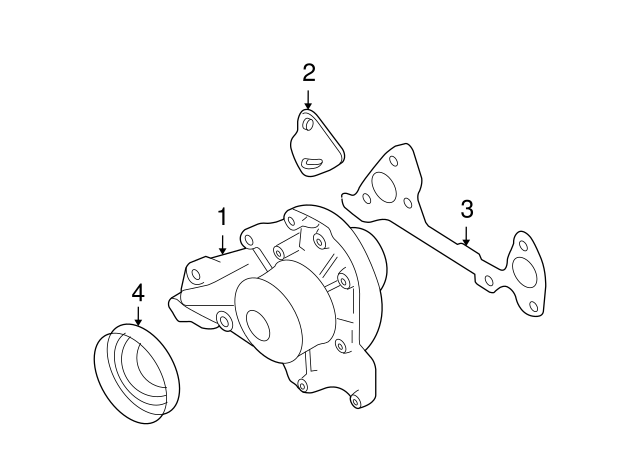 2
1
3
4