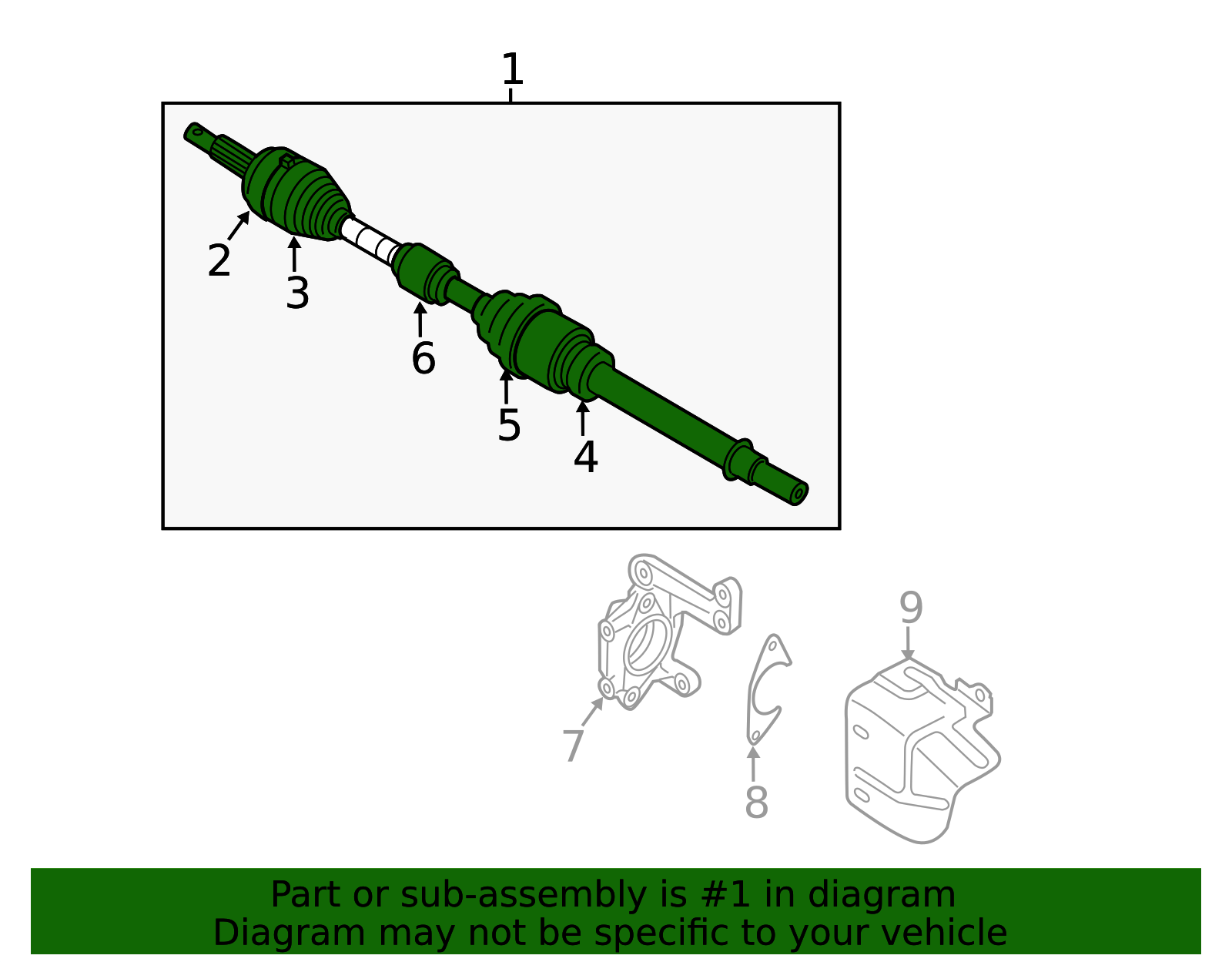 1

2
3
6
5
4

9
7
8

Part or sub-assembly is #1 in diagram
Diagram may not be specific to your vehicle