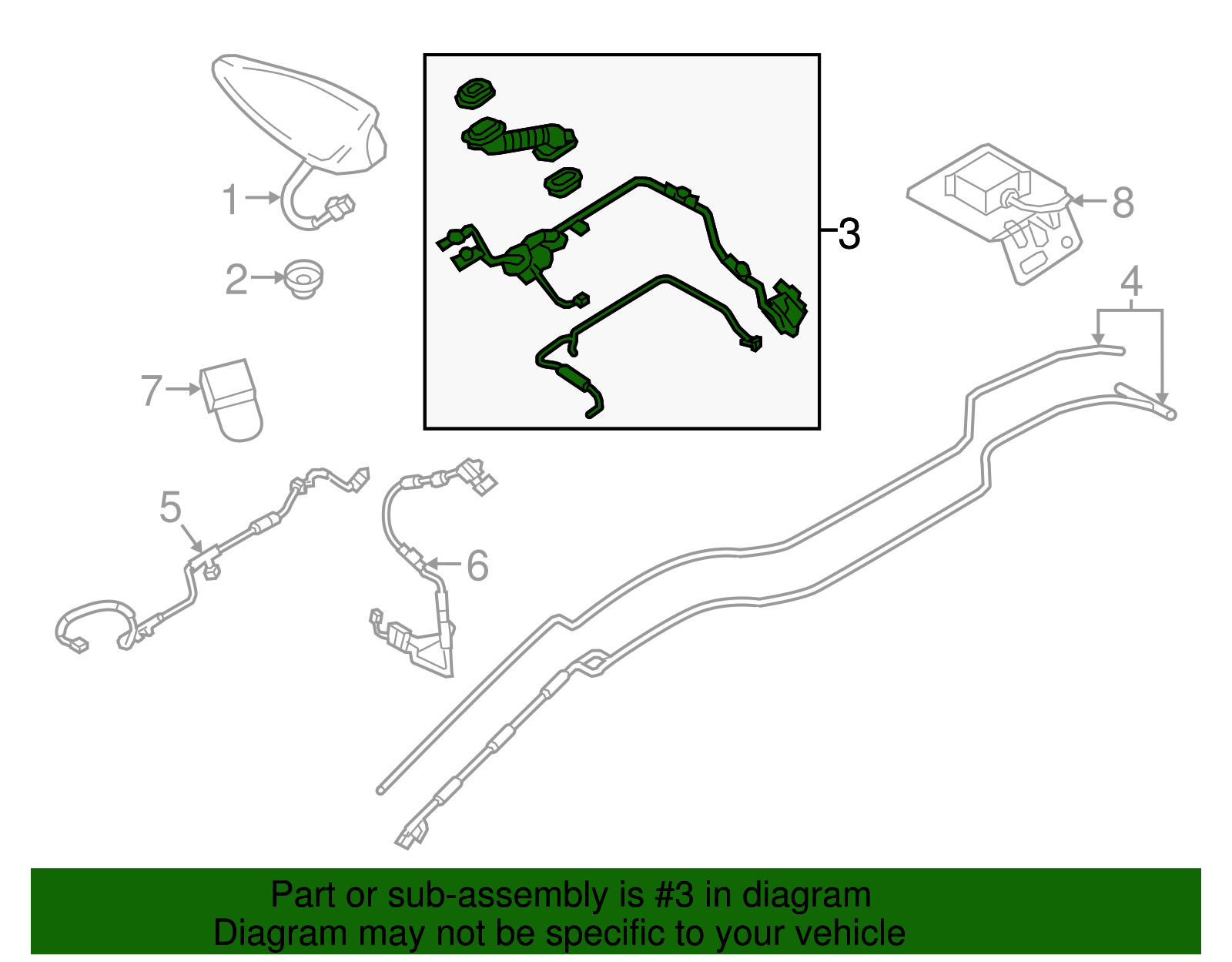 1
2
3
8
4
7
5
6

Part or sub-assembly is #3 in diagram
Diagram may not be specific to your vehicle