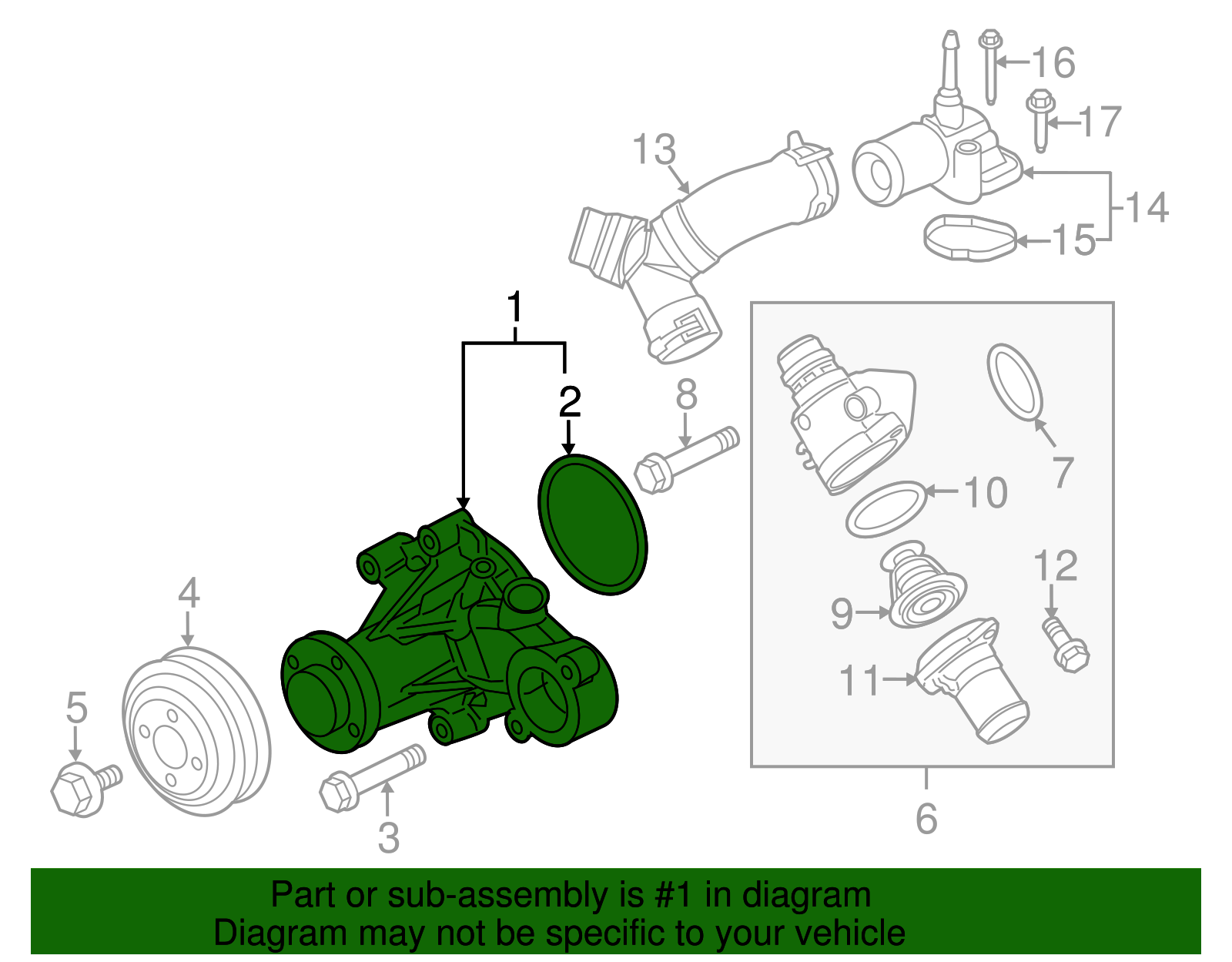 16
17
13
14
15
1
2
8
7
10
12
9
11
4
5
3
6

Part or sub-assembly is #1 in diagram
Diagram may not be specific to your vehicle