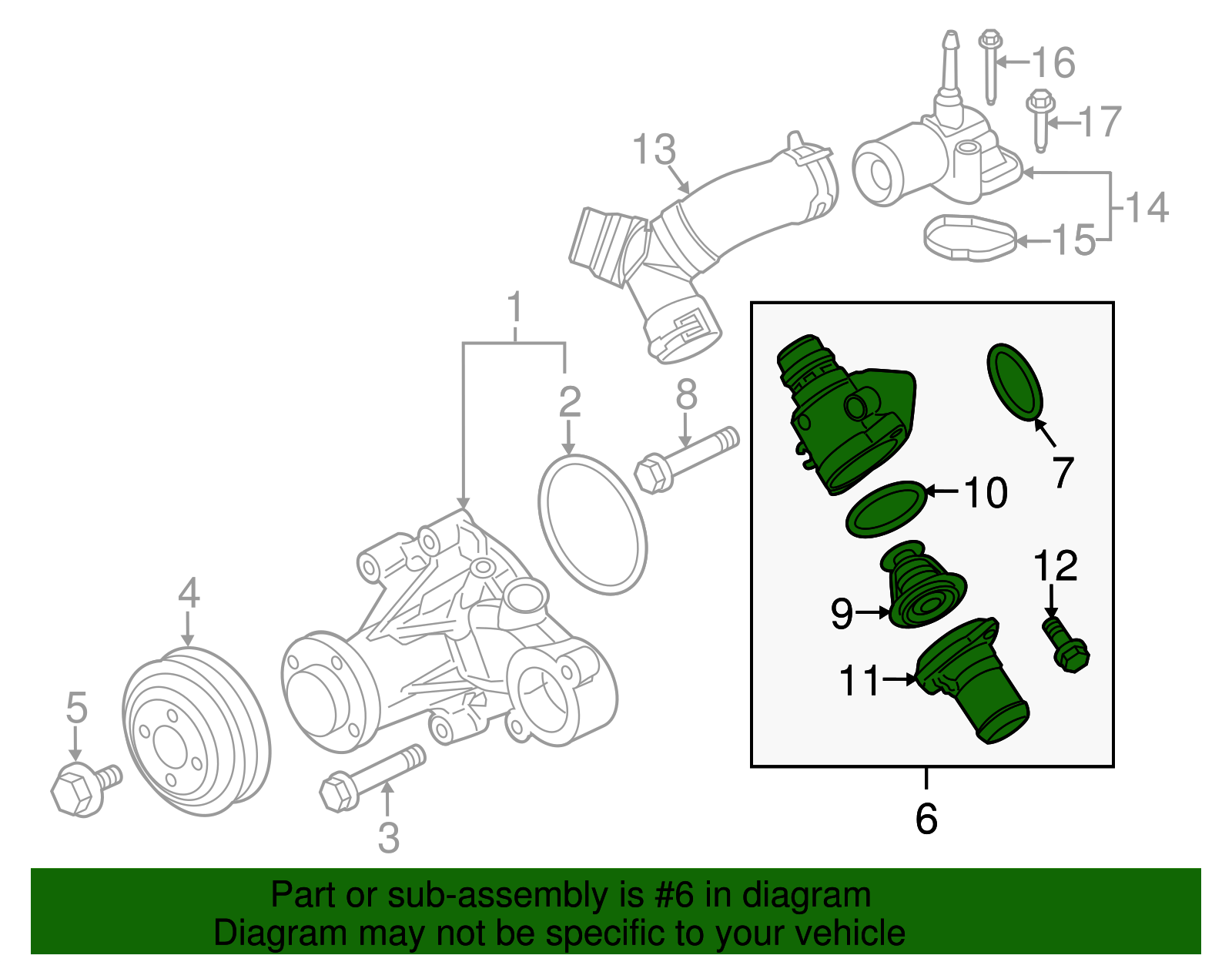 16
17
13
14
15
1
2
8
7
10
12
9
11
4
5
3
6

Part or sub-assembly is #6 in diagram
Diagram may not be specific to your vehicle